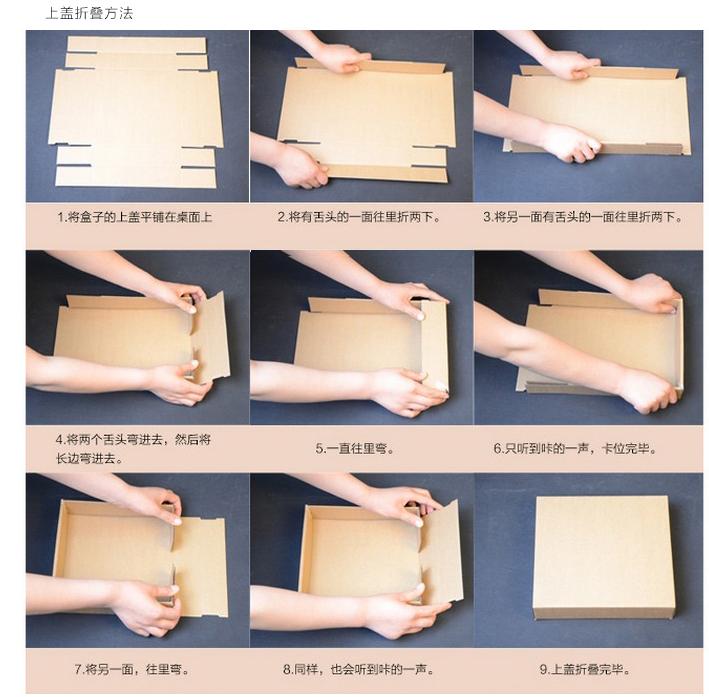 上盖折叠方法

1.将盒子的上盖平铺在桌面上

2.将有舌头的一面往里折两下。

3.将另一面有舌头的一面往里折两下。

4.将两个舌头弯进去，然后将长边弯进去。

5.一直往里弯。

6.只听到咔的一声，卡位完毕。

7.将另一面，往里弯。

8.同样，也会听到咔的一声。

9.上盖折叠完毕。