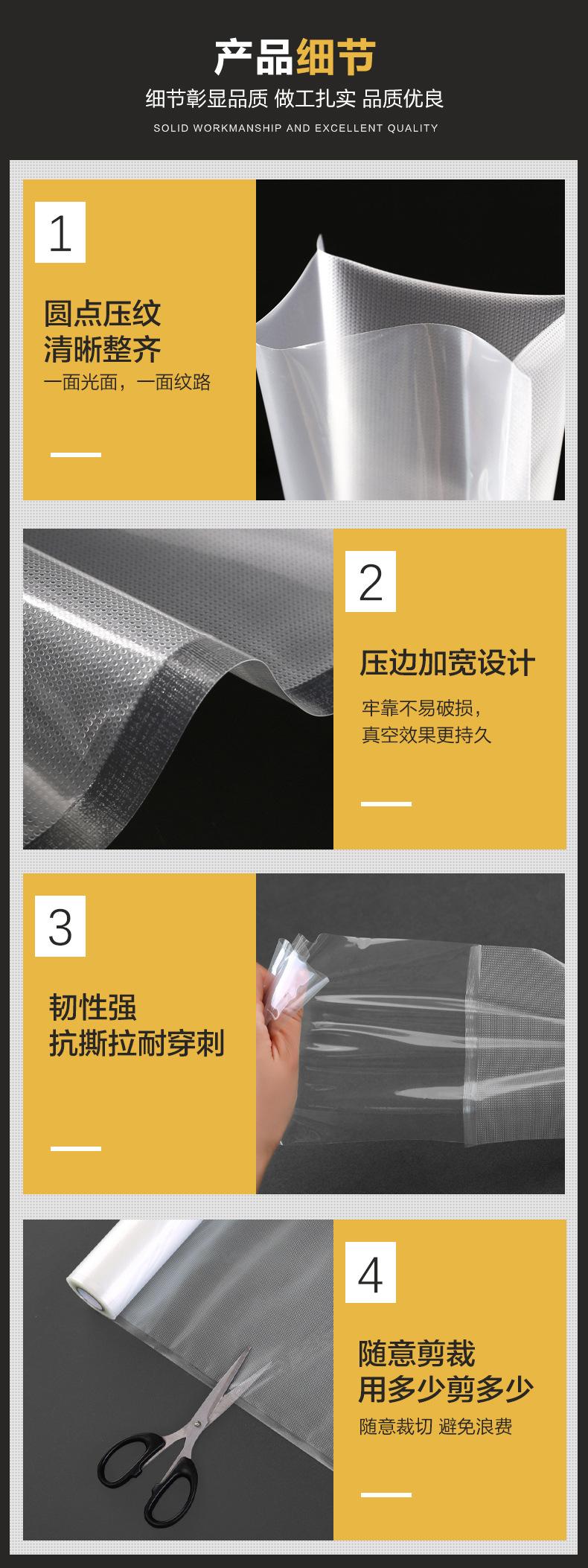 产品细节

细节彰显品质 做工扎实 品质优良

SOLID WORKMANSHIP AND EXCELLENT QUALITY

1

圆点压纹
清晰整齐

一面光面，一面纹路

2

压边加宽设计

牢靠不易破损，
真空效果更持久

3

韧性强
抗撕拉耐穿刺

4

随意剪裁
用多少剪多少

随意裁切 避免浪费