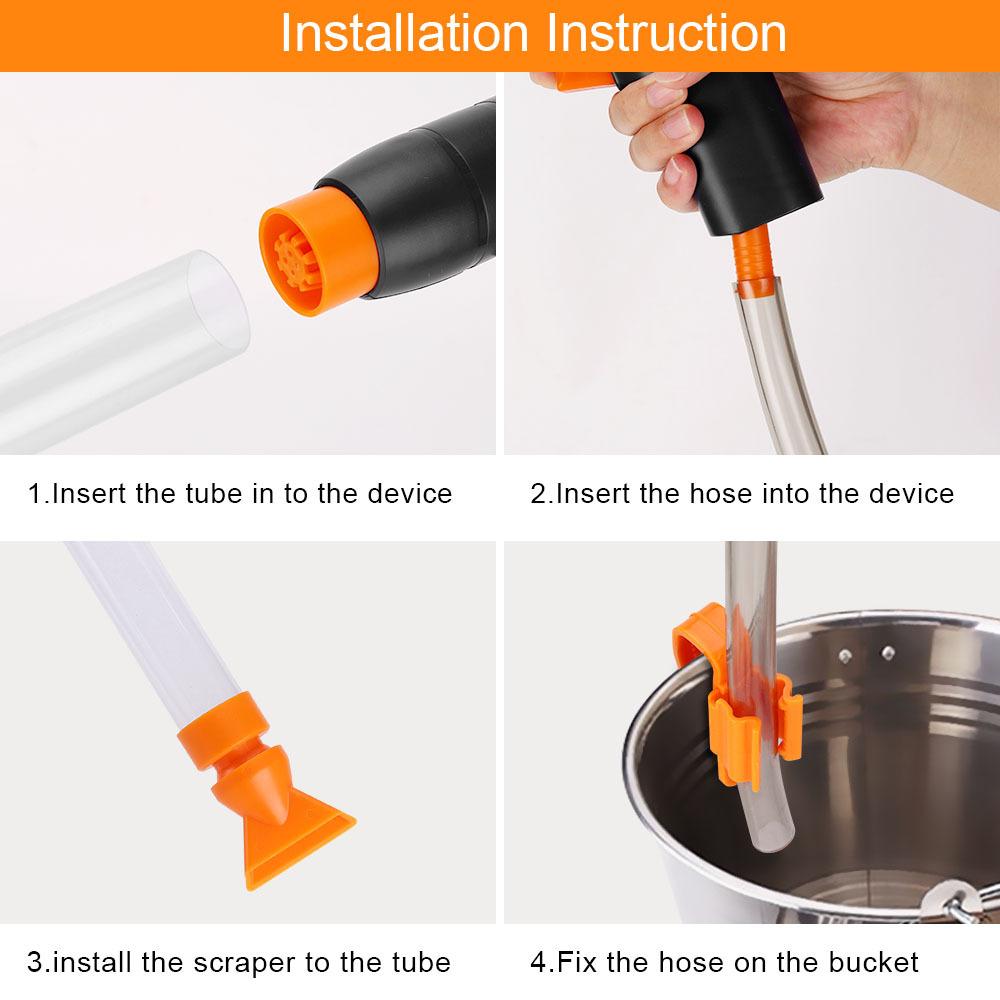 Installation Instruction

1.Insert the tube in to the device

2.Insert the hose into the device

3.install the scraper to the tube

4.Fix the hose on the bucket