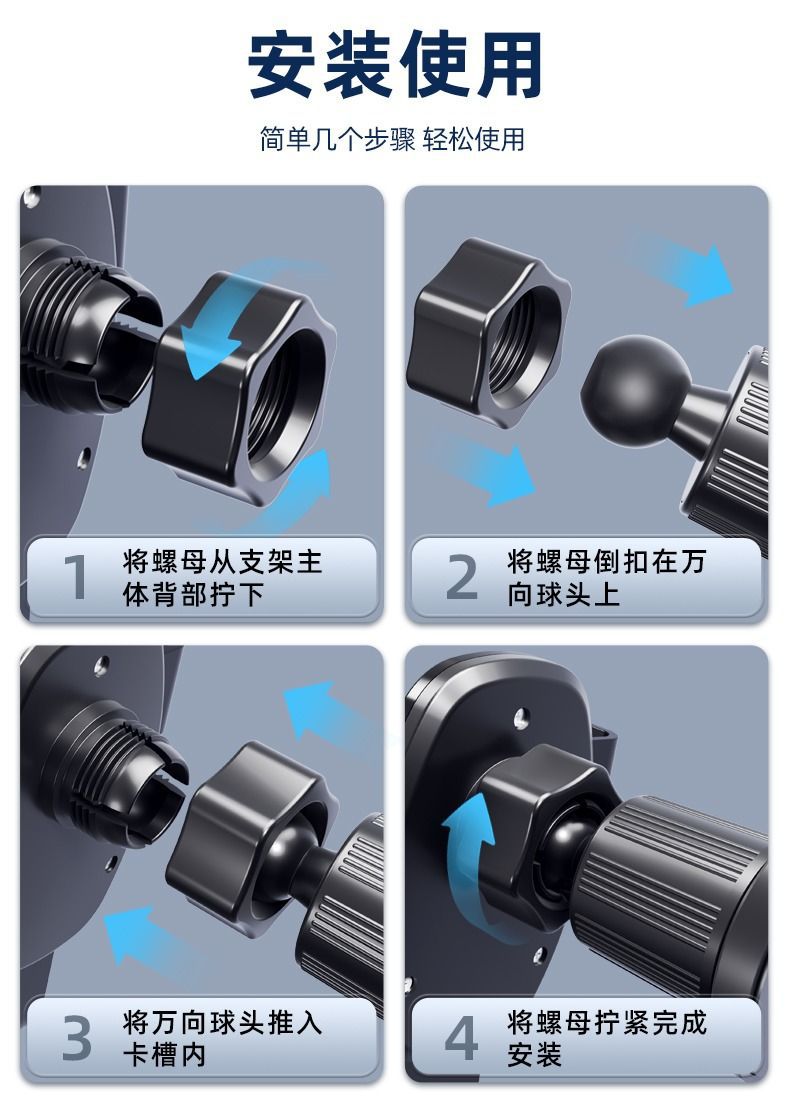 安装使用

简单几个步骤 轻松使用

1 将螺母从支架主体背部拧下

2 将螺母倒扣在万向球头上

3 将万向球头推入卡槽内

4 将螺母拧紧完成安装