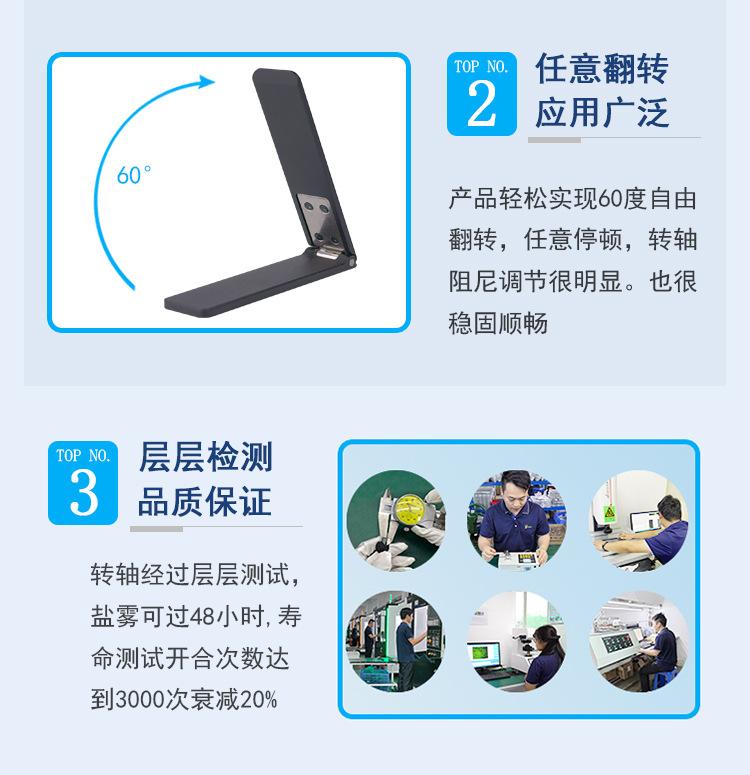 60°

TOP NO.
2

任意翻转
应用广泛

产品轻松实现60度自由翻转，任意停顿，转轴阻尼调节很明显。也很稳固顺畅

TOP NO.
3

层层检测
品质保证

转轴经过层层测试，盐雾可过48小时，寿命测试开合次数达到3000次衰减20%