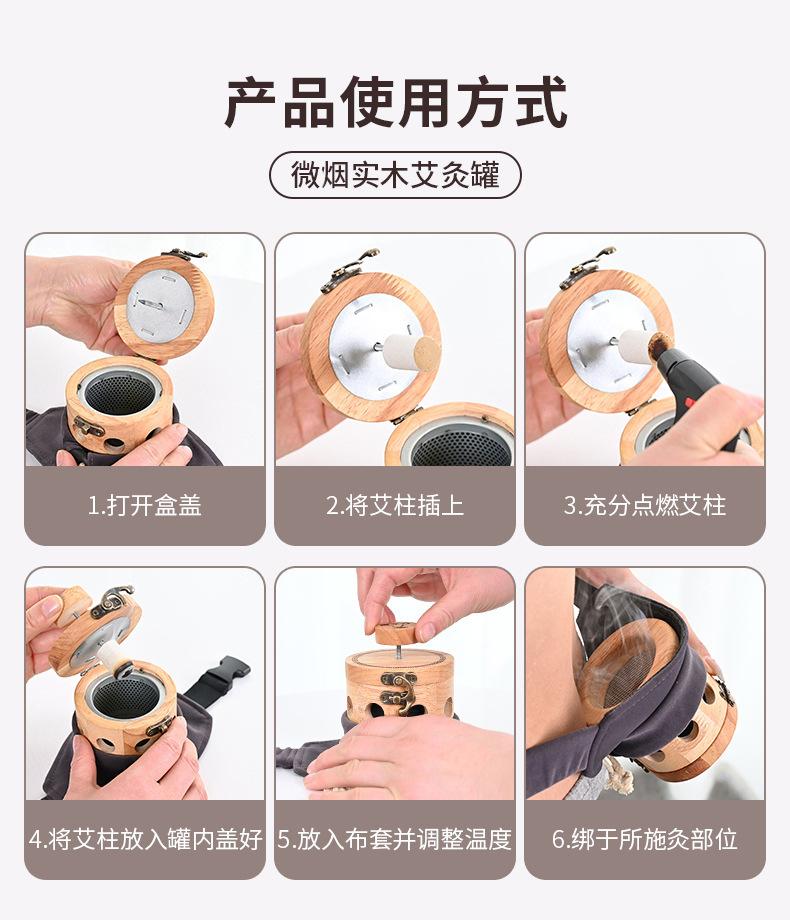 产品使用方式

微烟实木艾灸罐

1.打开盒盖

2.将艾柱插上

3.充分点燃艾柱

4.将艾柱放入罐内盖好

5.放入布套并调整温度

6.绑于所施灸部位