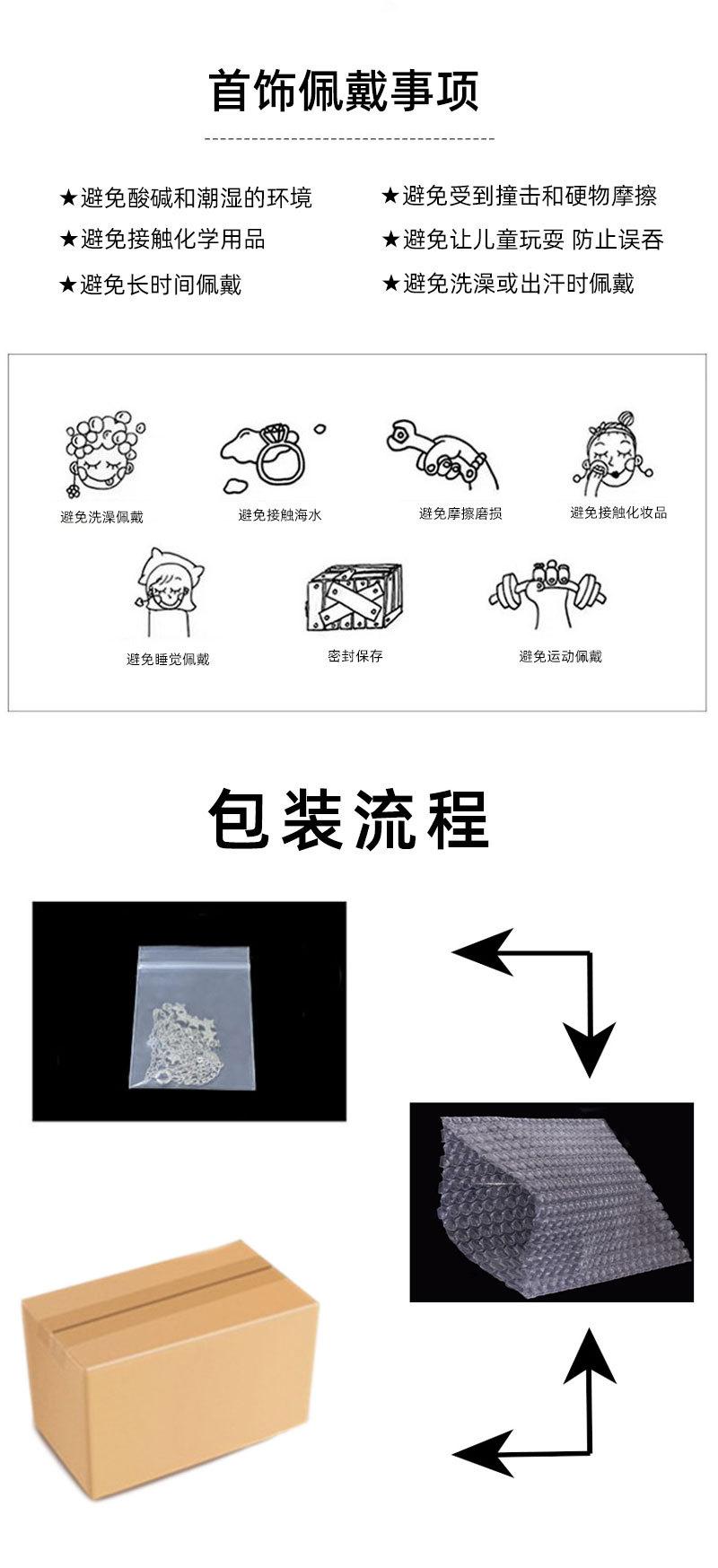 首饰佩戴事项

★避免酸碱和潮湿的环境

★避免接触化学用品

★避免长时间佩戴

★避免受到撞击和硬物摩擦

★避免让儿童玩耍 防止误吞

★避免洗澡或出汗时佩戴

避免洗澡佩戴

避免接触海水

避免摩擦磨损

避免接触化妆品

避免睡觉佩戴

密封保存

避免运动佩戴

包装流程