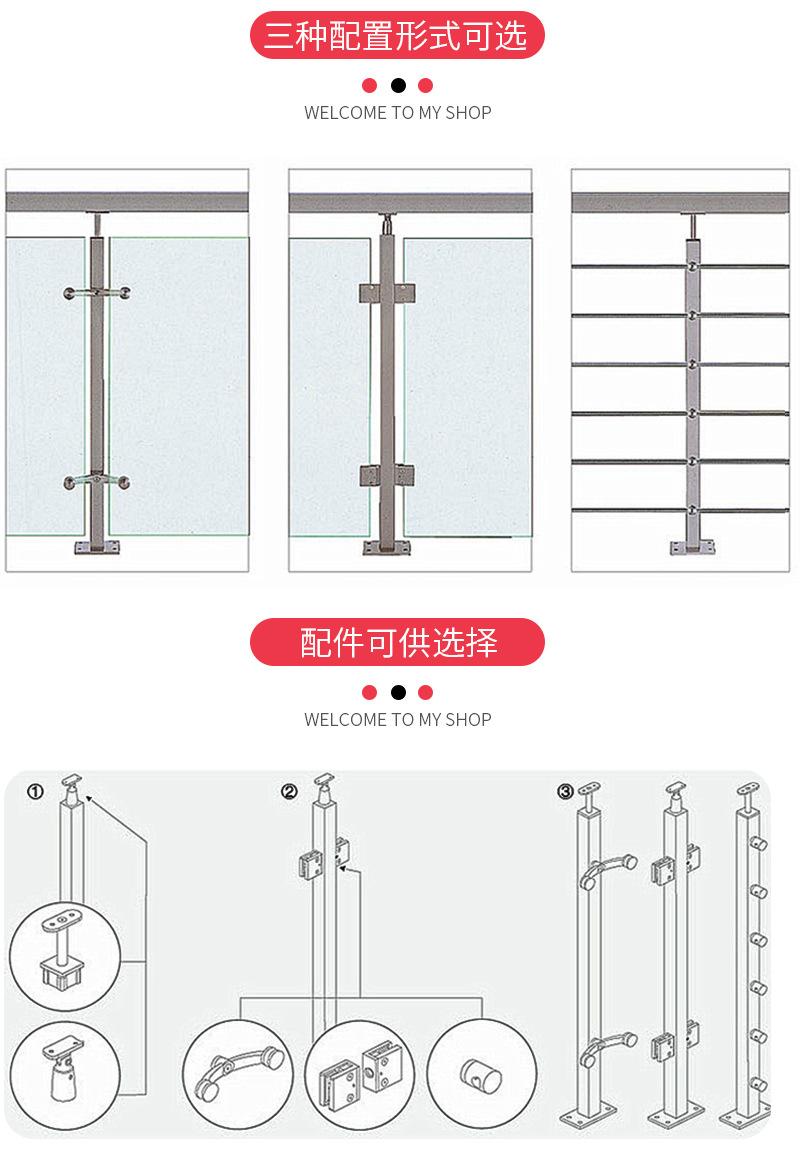 三种配置形式可选

WELCOME TO MY SHOP

配件可供选择

WELCOME TO MY SHOP

①

②

③