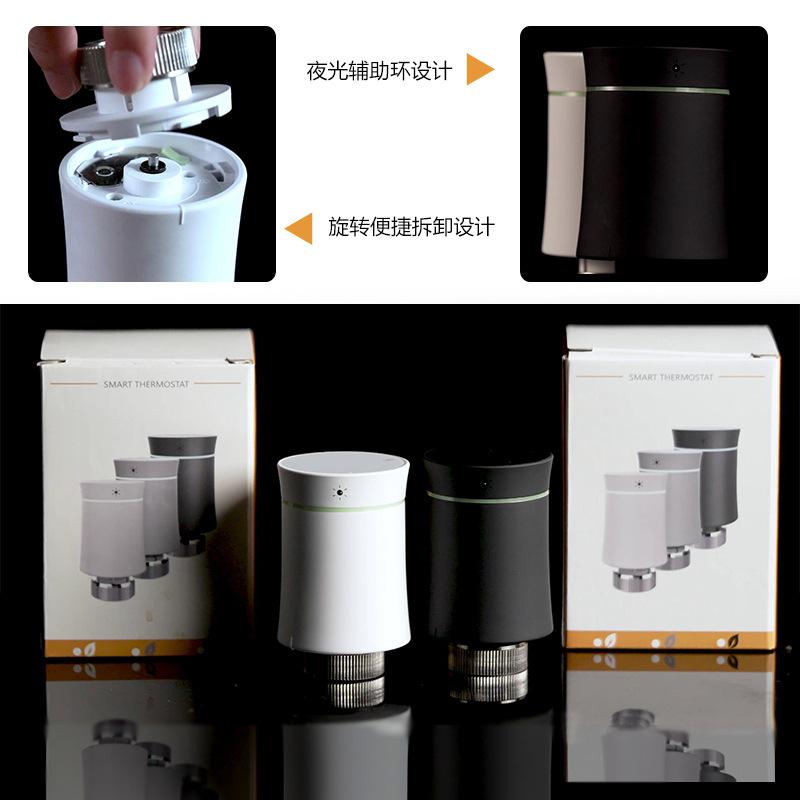 夜光辅助环设计

旋转便捷拆卸设计

SMART THERMOSTAT

SMART THERMOSTAT