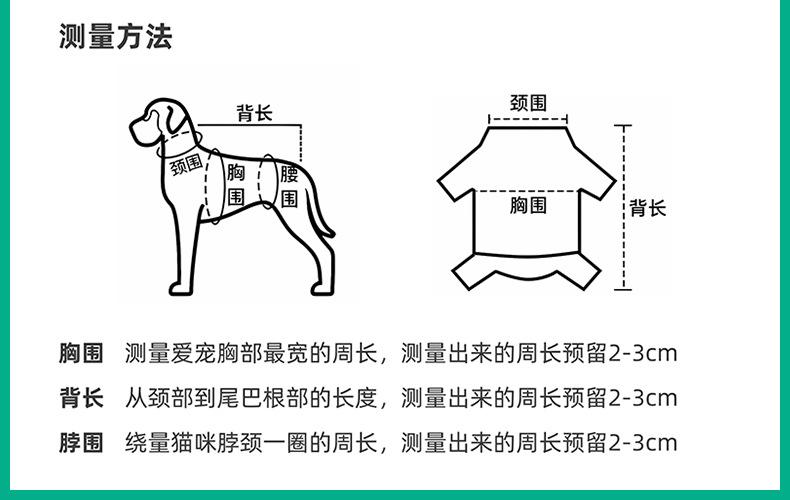 测量方法

背长
颈围
胸围
腰围

颈围
胸围
背长

胸围　测量爱宠胸部最宽的周长，测量出来的周长预留2-3cm

背长　从颈部到尾巴根部的长度，测量出来的周长预留2-3cm

脖围　绕量猫咪脖颈一圈的周长，测量出来的周长预留2-3cm