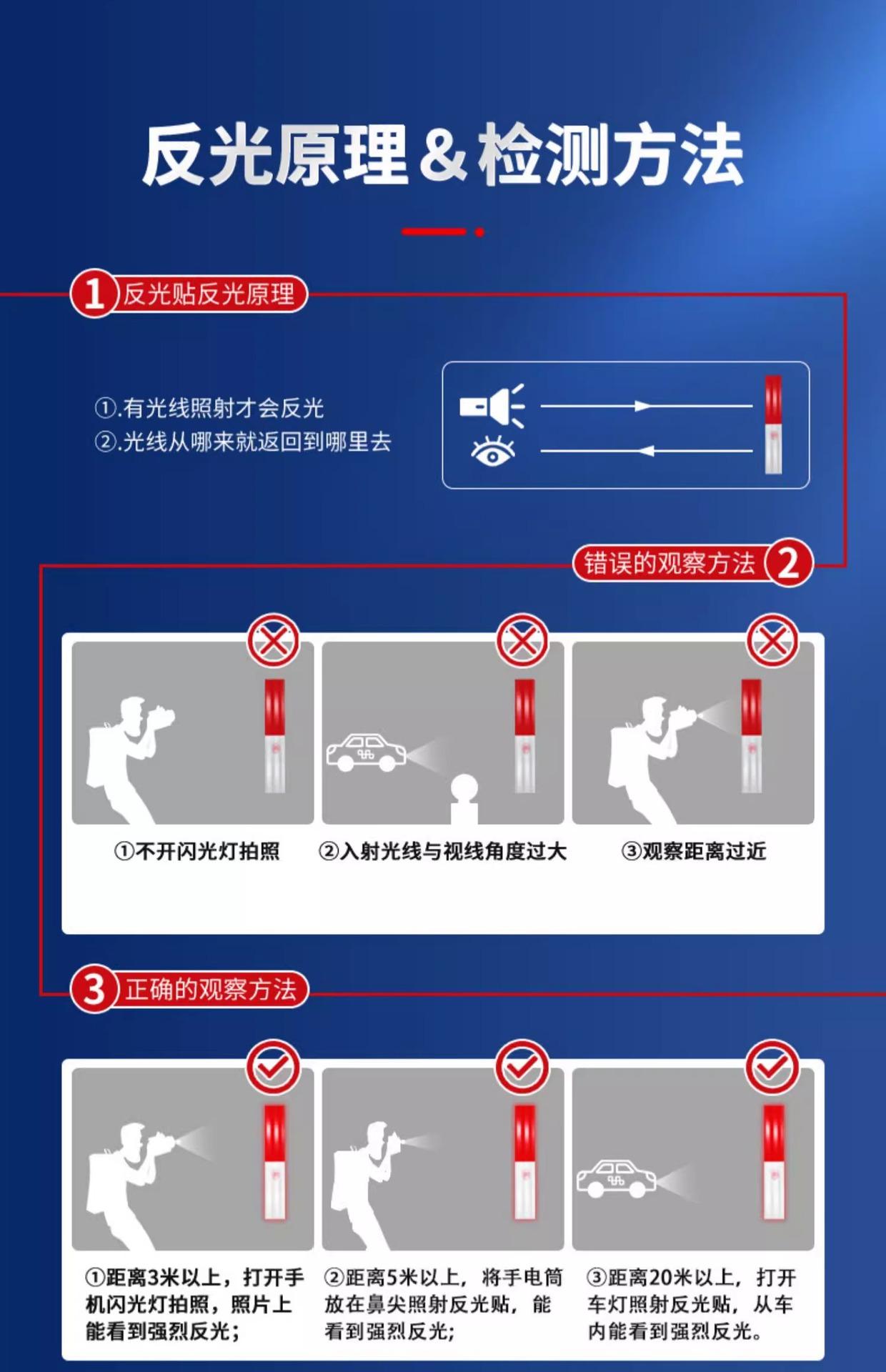 反光原理＆检测方法

1 反光贴反光原理

①.有光线照射才会反光
②.光线从哪来就返回到哪里去

错误的观察方法 2

①不开闪光灯拍照

②入射光线与视线角度过大

③观察距离过近

3 正确的观察方法

①距离3米以上，打开手机闪光灯拍照，照片上能看到强烈反光；

②距离5米以上，将手电筒放在鼻尖照射反光贴，能看到强烈反光；

③距离20米以上，打开车灯照射反光贴，从车内能看到强烈反光。