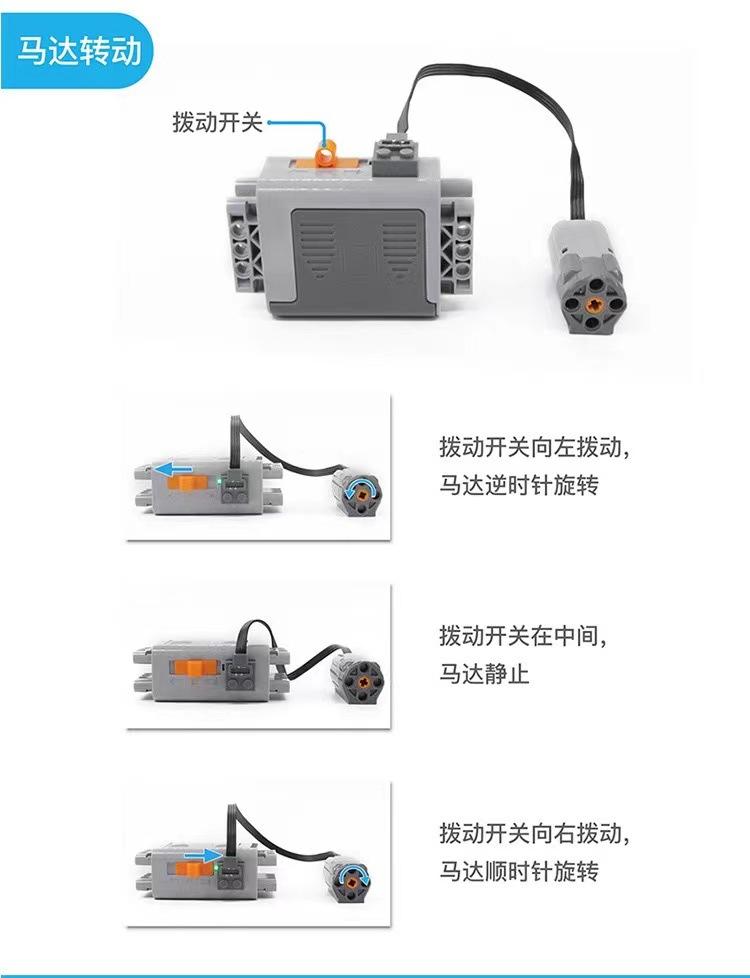 马达转动

拨动开关

拨动开关向左拨动，
马达逆时针旋转

拨动开关在中间，
马达静止

拨动开关向右拨动，
马达顺时针旋转