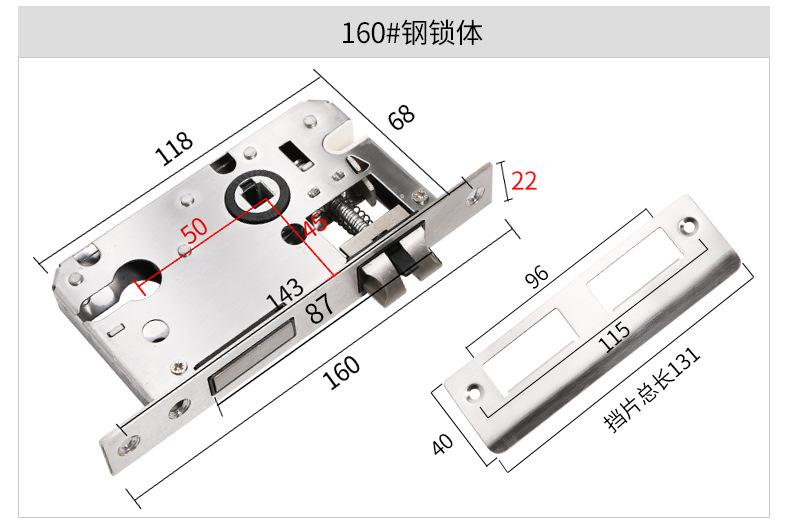 160#钢锁体

118

68

22

50

45

143

87

160

96

115

挡片总长131

40