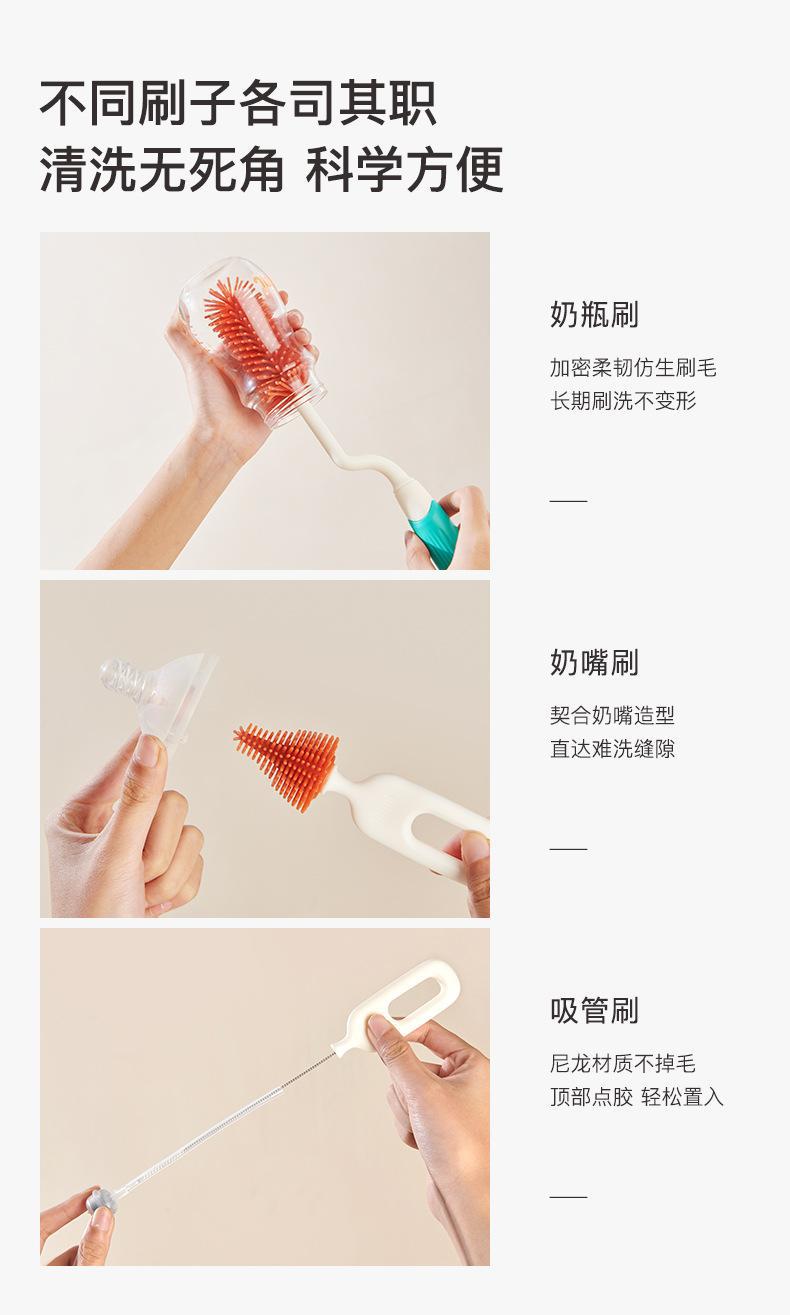 不同刷子各司其职
清洗无死角 科学方便

奶瓶刷

加密柔韧仿生刷毛
长期刷洗不变形

奶嘴刷

契合奶嘴造型
直达难洗缝隙

吸管刷

尼龙材质不掉毛
顶部点胶 轻松置入