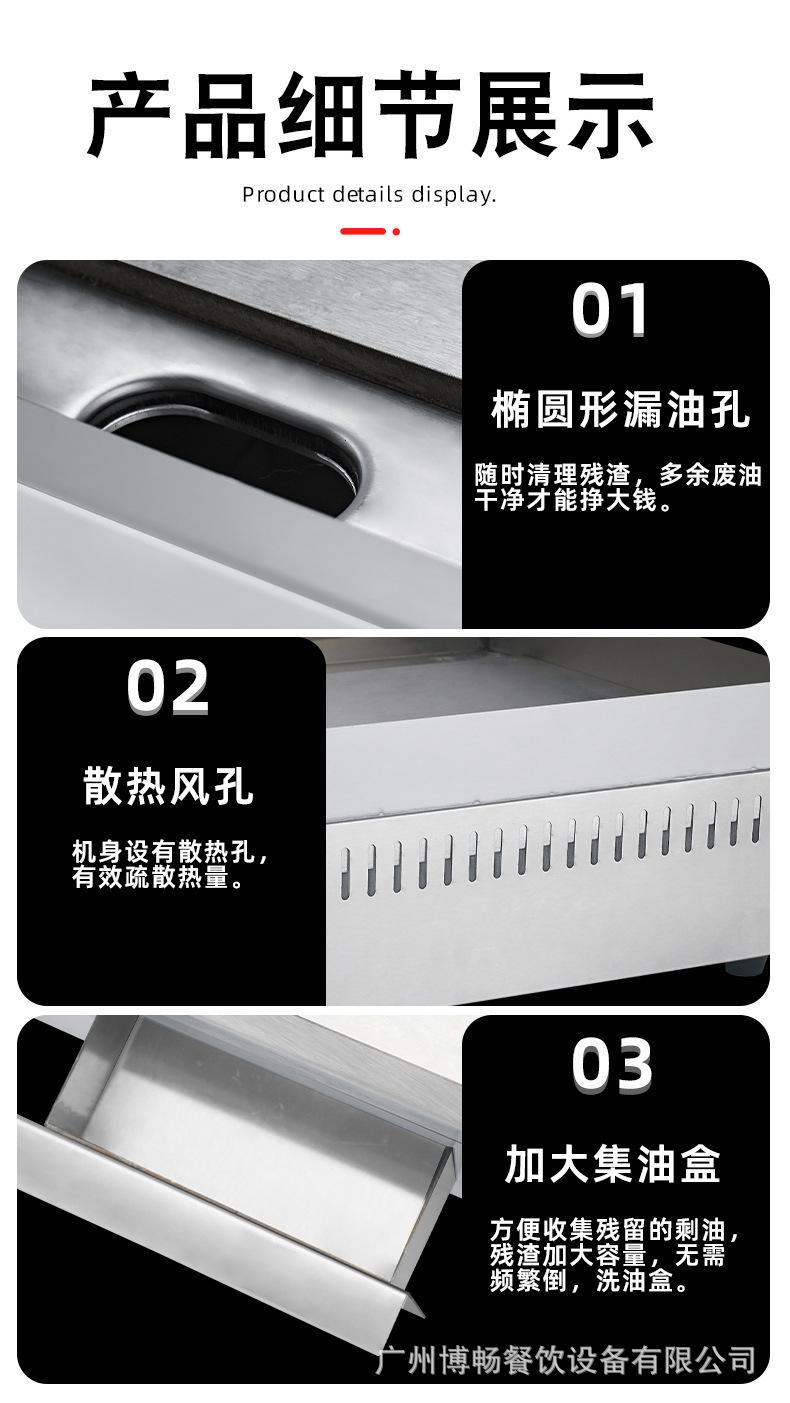 产品细节展示

Product details display.

01

椭圆形漏油孔

随时清理残渣，多余废油干净才能挣大钱。

02

散热风孔

机身设有散热孔，有效疏散热量。

03

加大集油盒

方便收集残留的剩油，残渣加大容量，无需频繁倒，洗油盒。

广州博畅餐饮设备有限公司