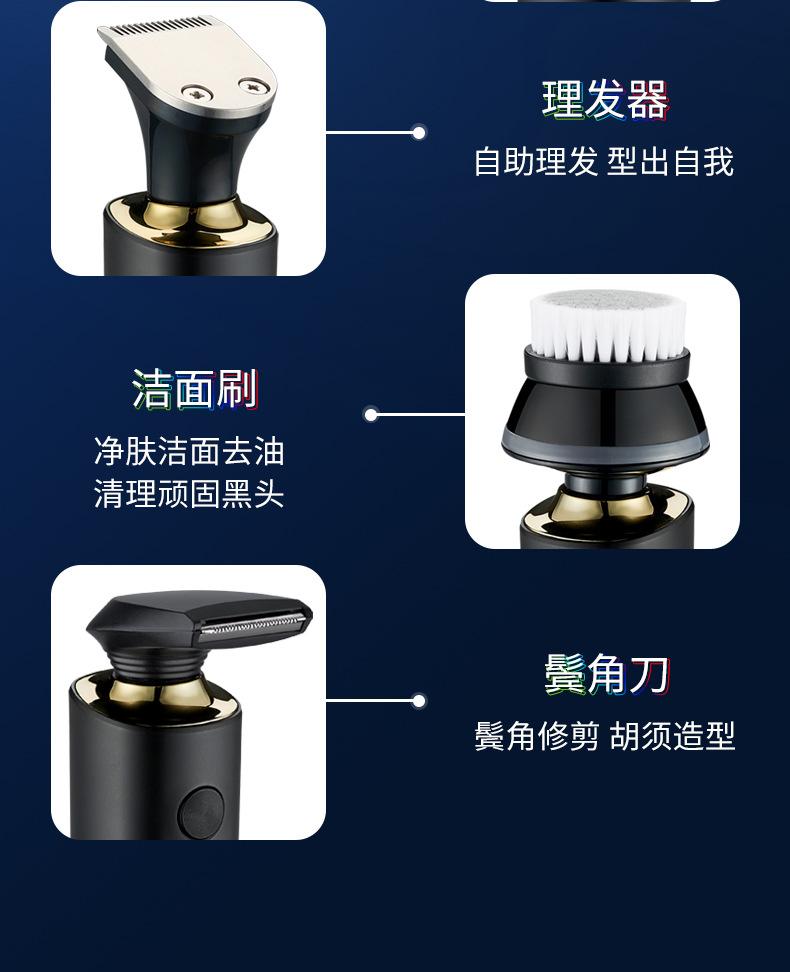 理发器
自助理发 型出自我

洁面刷
净肤洁面去油
清理顽固黑头

鬓角刀
鬓角修剪 胡须造型