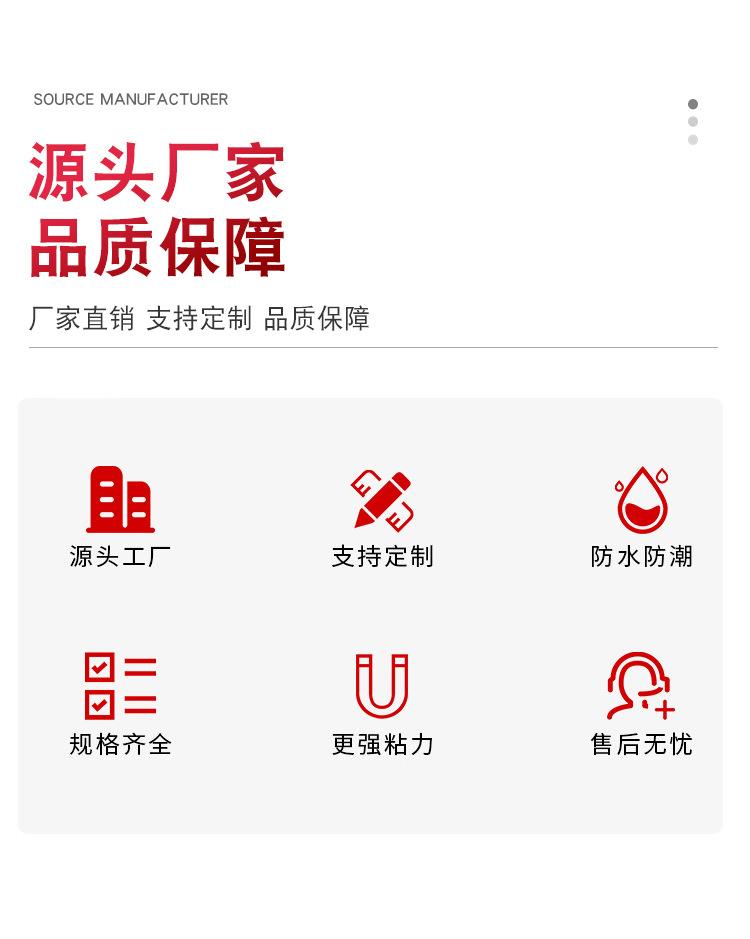 SOURCE MANUFACTURER

源头厂家
品质保障

厂家直销 支持定制 品质保障

源头工厂

支持定制

防水防潮

规格齐全

更强粘力

售后无忧