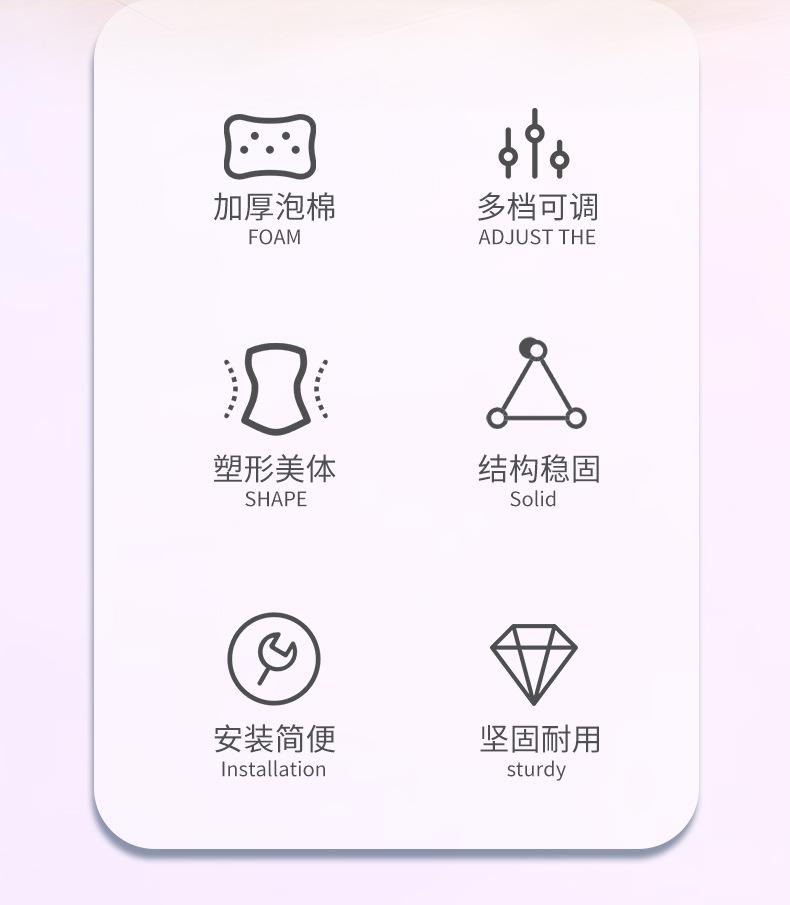 加厚泡棉
FOAM

多档可调
ADJUST THE

塑形美体
SHAPE

结构稳固
Solid

安装简便
Installation

坚固耐用
sturdy