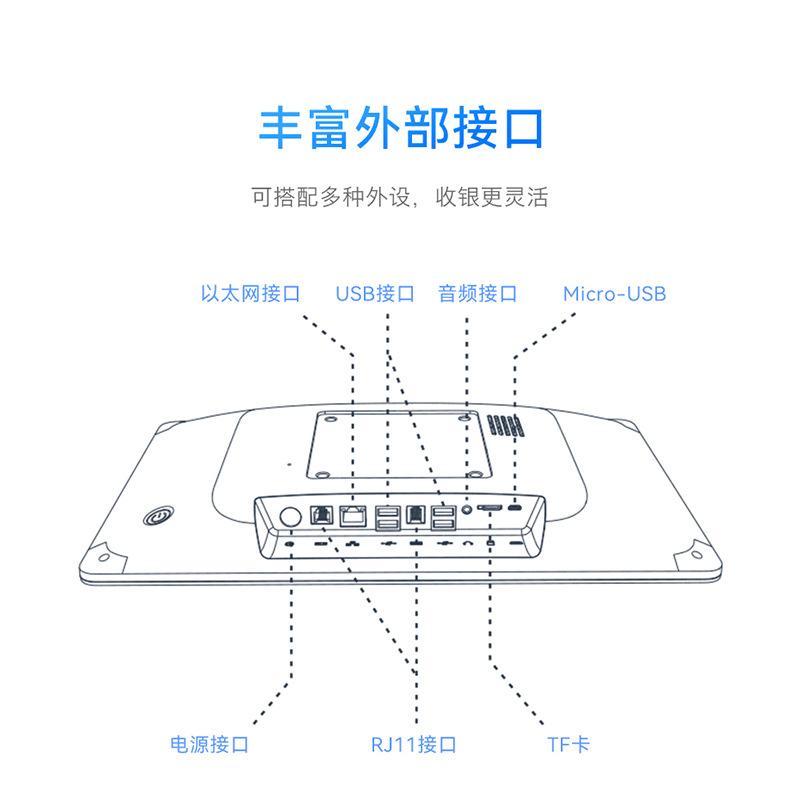 丰富外部接口

可搭配多种外设，收银更灵活

以太网接口
USB接口
音频接口
Micro-USB

电源接口
RJ11接口
TF卡