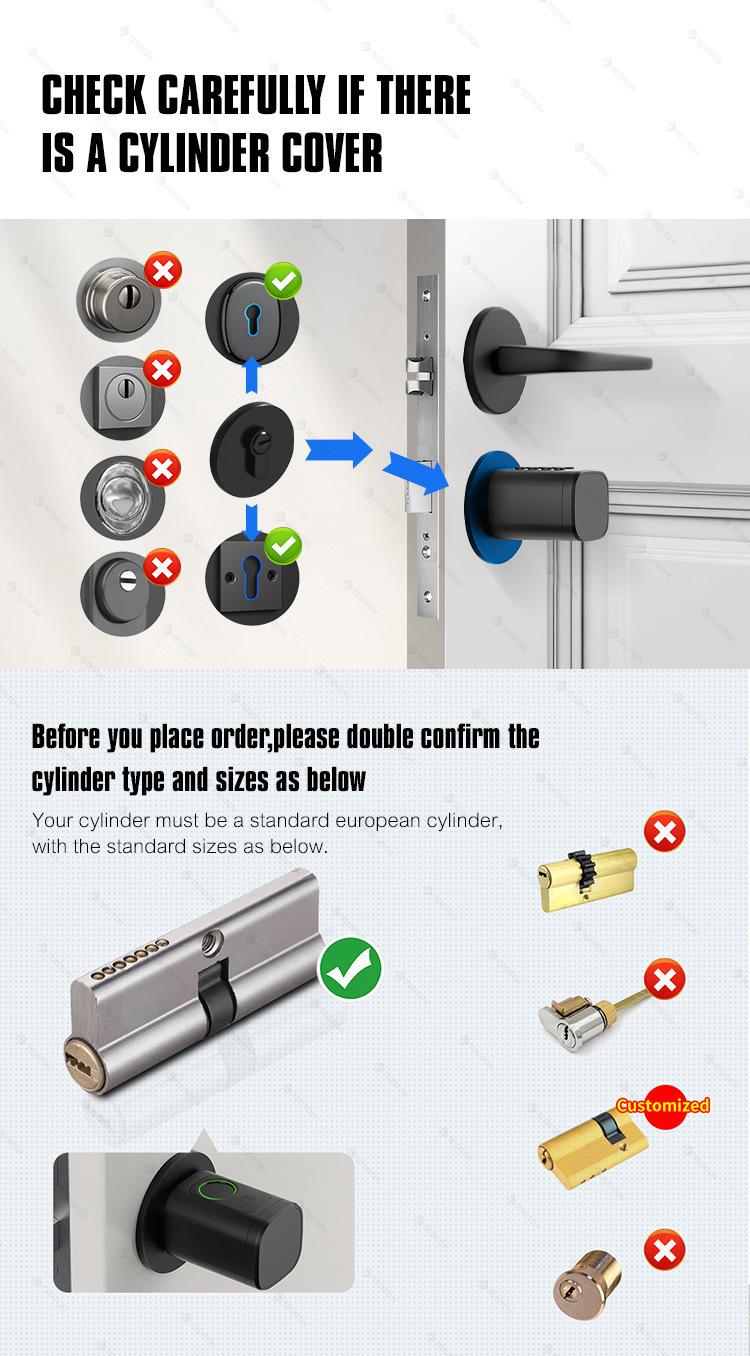 CHECK CAREFULLY IF THERE IS A CYLINDER COVER

Before you place order,please double confirm the cylinder type and sizes as below

Your cylinder must be a standard european cylinder, with the standard sizes as below.

Customized