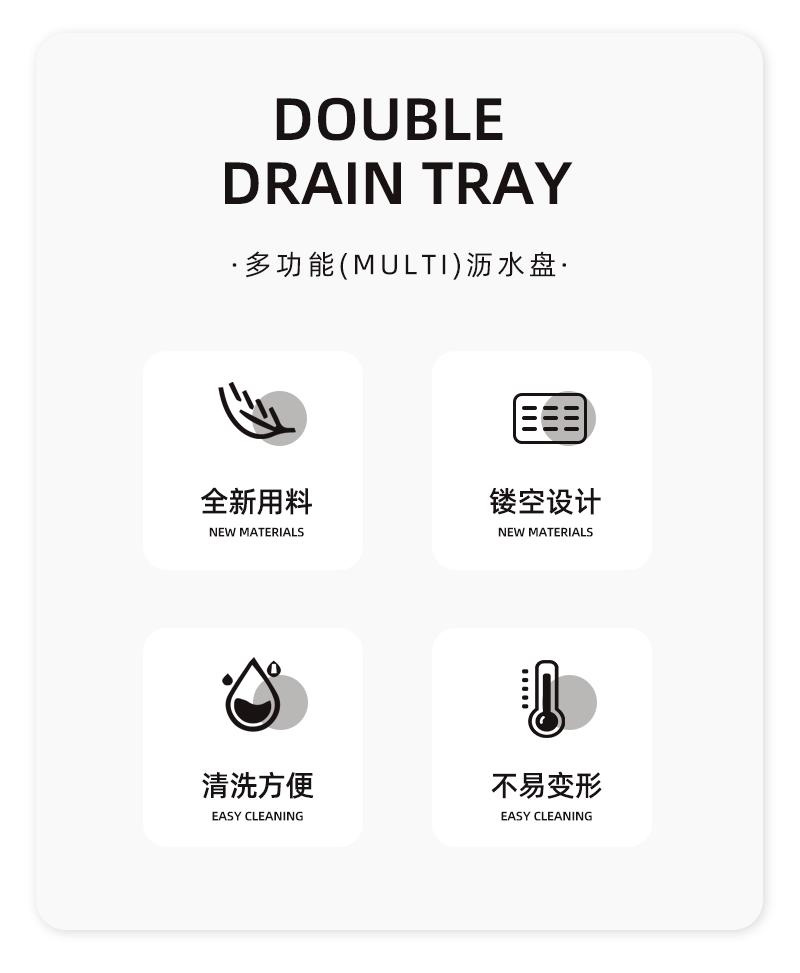 DOUBLE
DRAIN TRAY

·多功能(MULTI)沥水盘·

全新用料
NEW MATERIALS

镂空设计
NEW MATERIALS

清洗方便
EASY CLEANING

不易变形
EASY CLEANING