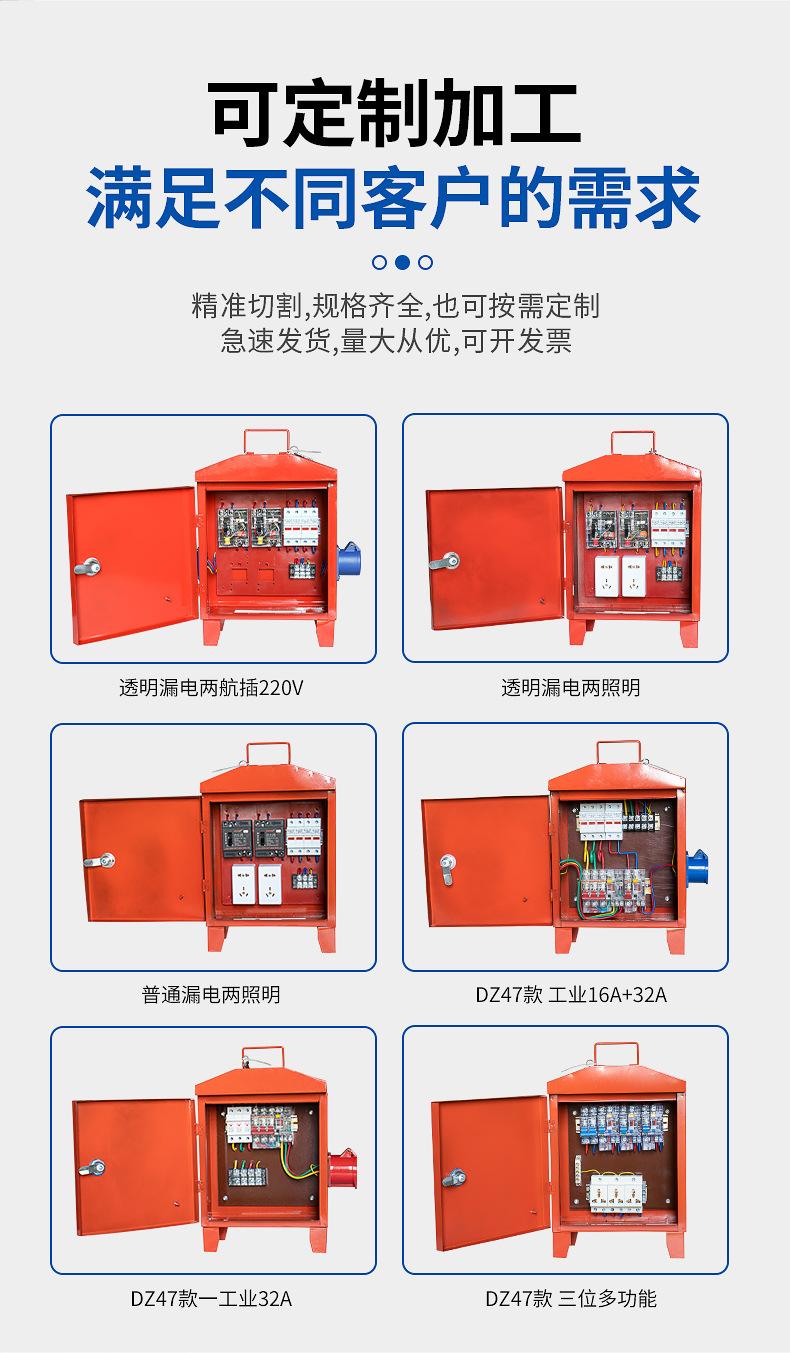 可定制加工
满足不同客户的需求

精准切割,规格齐全,也可按需定制
急速发货,量大从优,可开发票

透明漏电两航插220V

透明漏电两照明

普通漏电两照明

DZ47款 工业16A+32A

DZ47款一工业32A

DZ47款 三位多功能