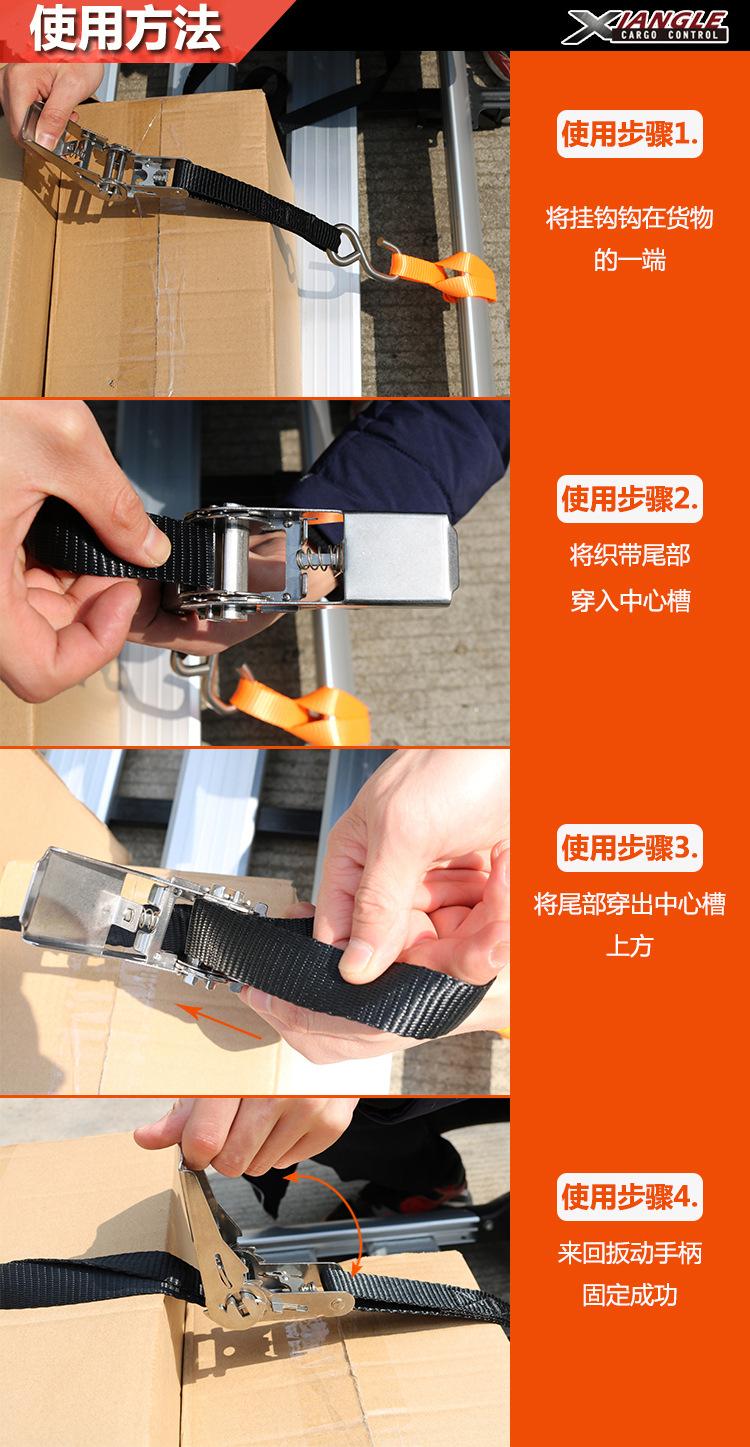 使用方法

XIANGLE CARGO CONTROL

使用步骤1.

将挂钩钩在货物的一端

使用步骤2.

将织带尾部穿入中心槽

使用步骤3.

将尾部穿出中心槽上方

使用步骤4.

来回扳动手柄固定成功