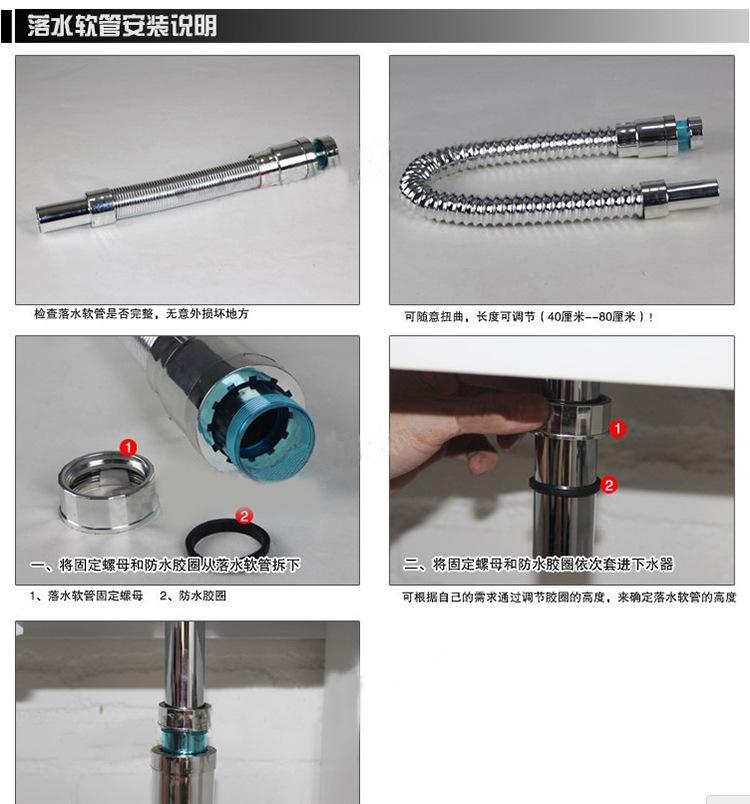 落水软管安装说明

检查落水软管是否完整，无意外损坏地方

可随意扭曲，长度可调节（40厘米--80厘米）!

1

2

一、将固定螺母和防水胶圈从落水软管拆下

1、落水软管固定螺母　2、防水胶圈

1

2

二、将固定螺母和防水胶圈依次套进下水器

可根据自己的需求通过调节胶圈的高度，来确定落水软管的高度