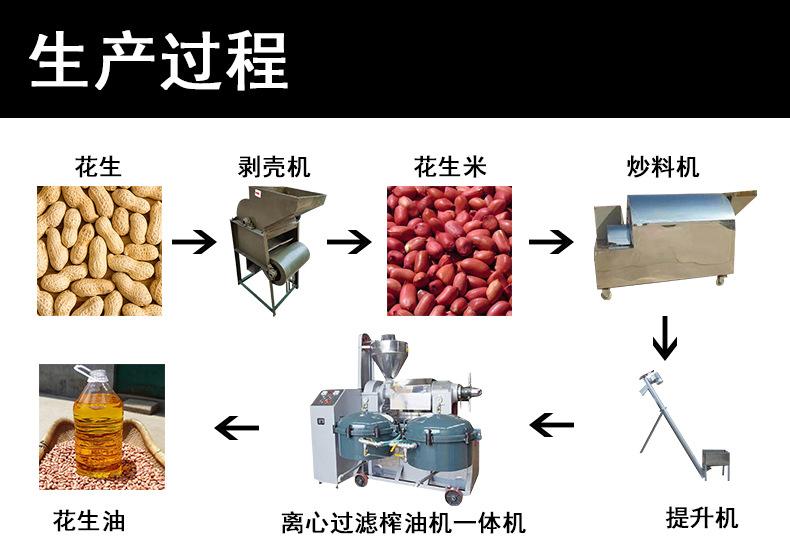 生产过程

花生

剥壳机

花生米

炒料机

提升机

离心过滤榨油机一体机

花生油