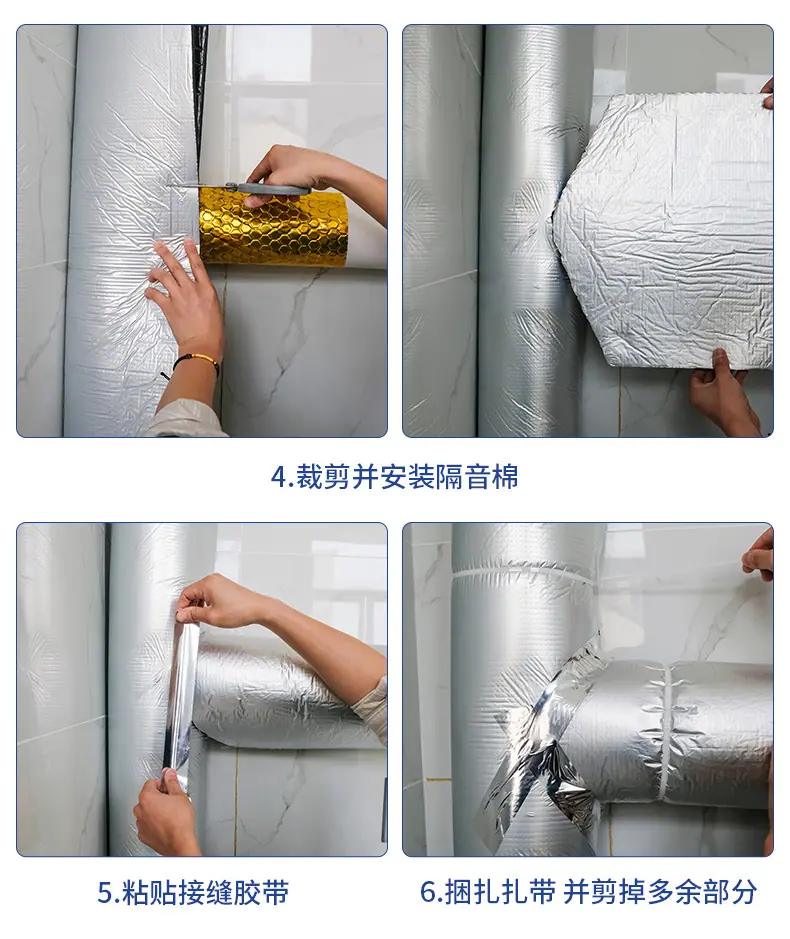 4.裁剪并安装隔音棉

5.粘贴接缝胶带

6.捆扎扎带 并剪掉多余部分