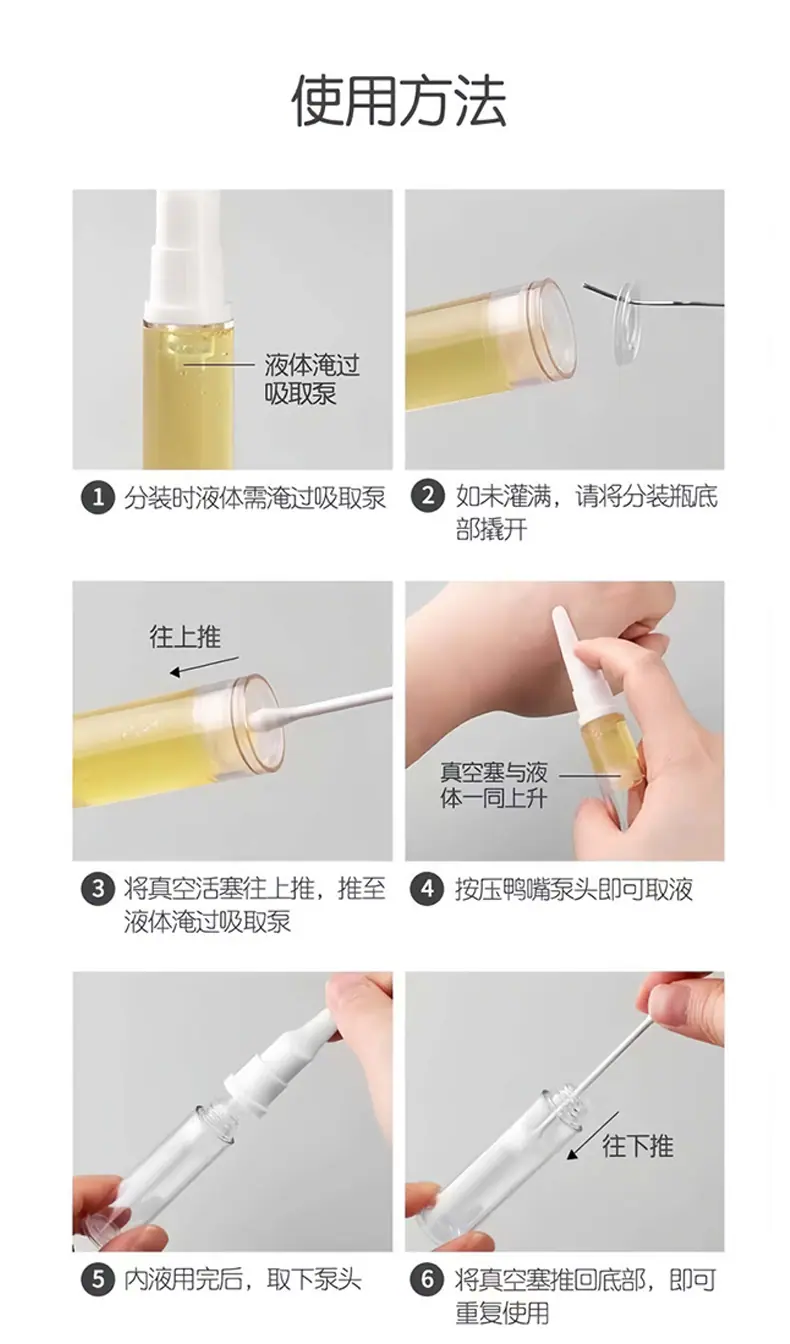 使用方法

液体淹过吸取泵

1 分装时液体需淹过吸取泵

2 如未灌满，请将分装瓶底部撬开

往上推

3 将真空活塞往上推，推至液体淹过吸取泵

真空塞与液体一同上升

4 按压鸭嘴泵头即可取液

5 内液用完后，取下泵头

往下推

6 将真空塞推回底部，即可重复使用