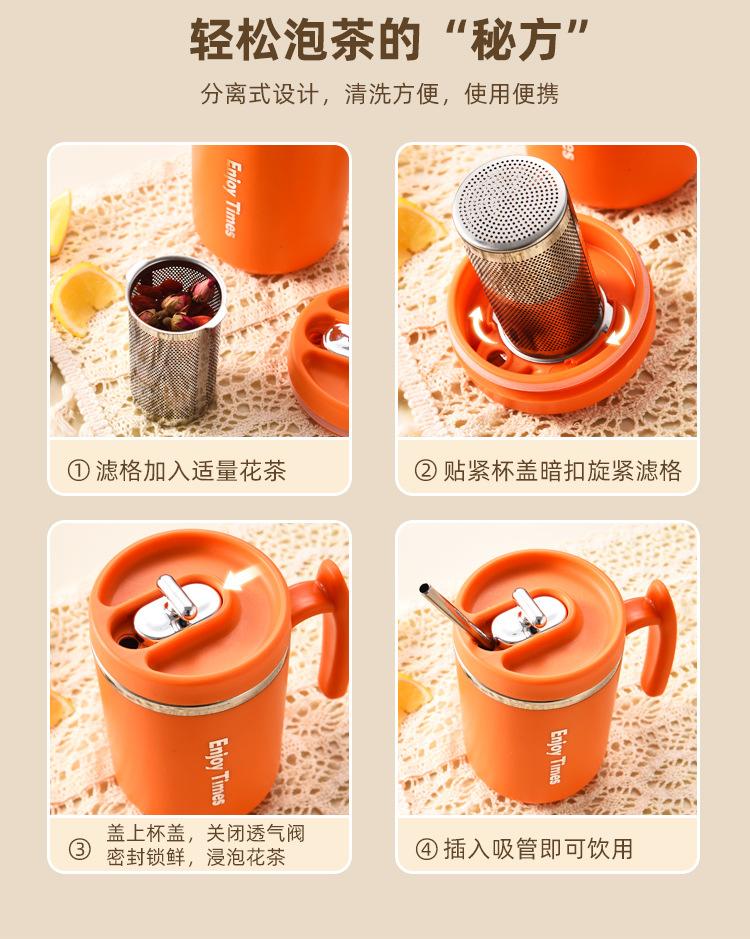 轻松泡茶的“秘方”

分离式设计，清洗方便，使用便携

Enjoy Times

① 滤格加入适量花茶

② 贴紧杯盖暗扣旋紧滤格

Enjoy Times

③ 盖上杯盖，关闭透气阀 密封锁鲜，浸泡花茶

Enjoy Times

④ 插入吸管即可饮用