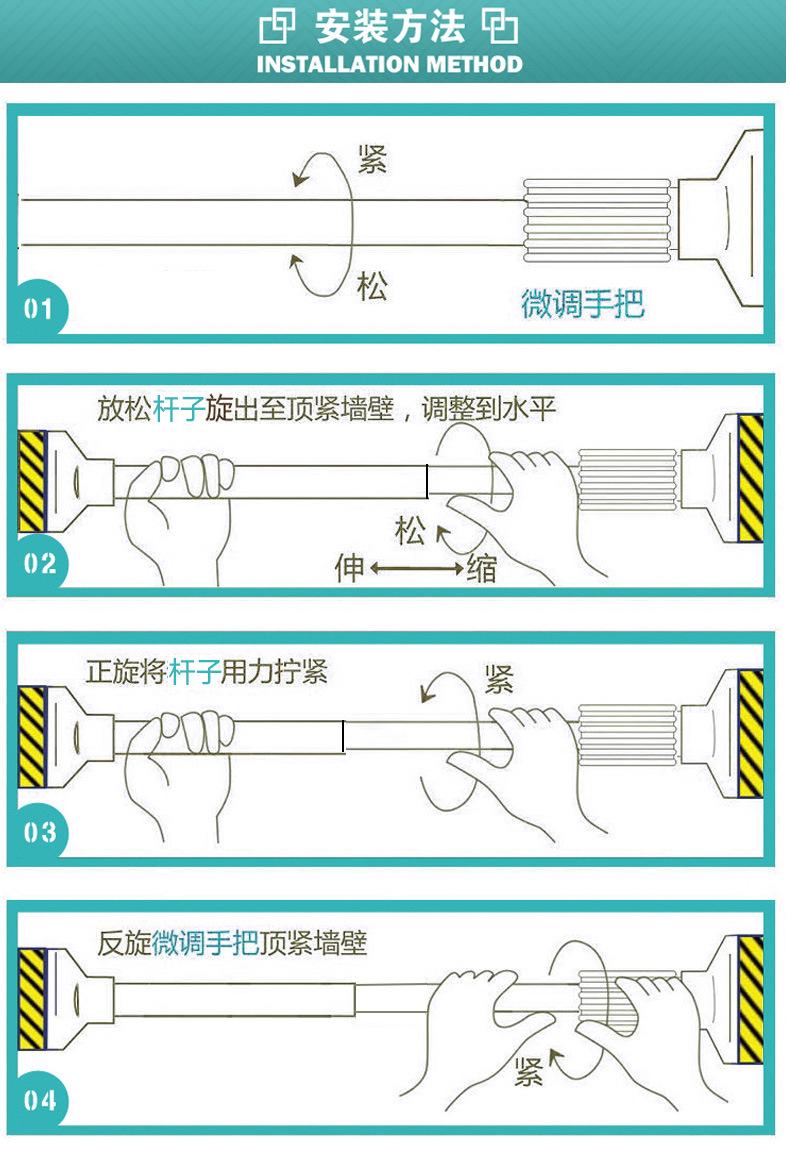 安装方法
INSTALLATION METHOD

紧
松
微调手把
01

放松杆子旋出至顶紧墙壁，调整到水平
松
伸 缩
02

正旋将杆子用力拧紧
紧
03

反旋微调手把顶紧墙壁
紧
04