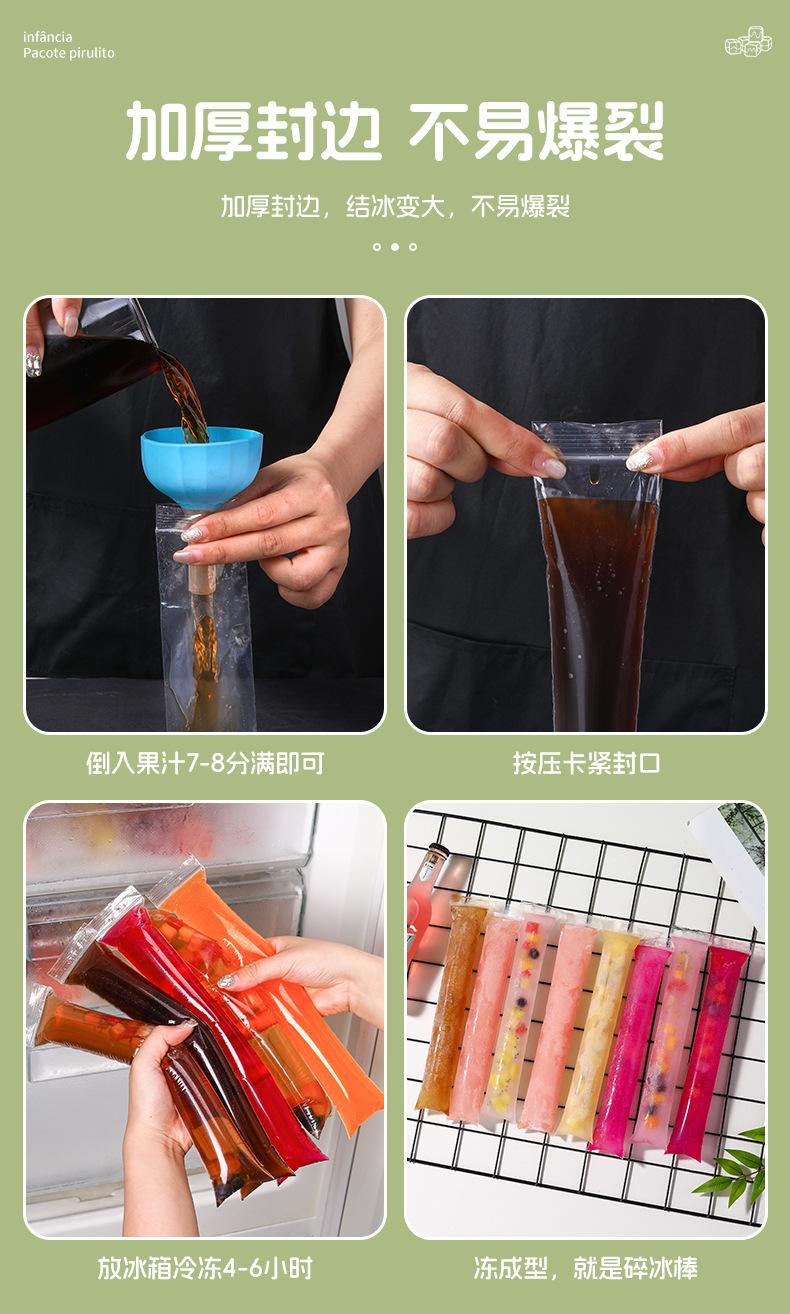 infância
Pacote pirulito

加厚封边 不易爆裂

加厚封边，结冰变大，不易爆裂

倒入果汁7-8分满即可

按压卡紧封口

放冰箱冷冻4-6小时

冻成型，就是碎冰棒