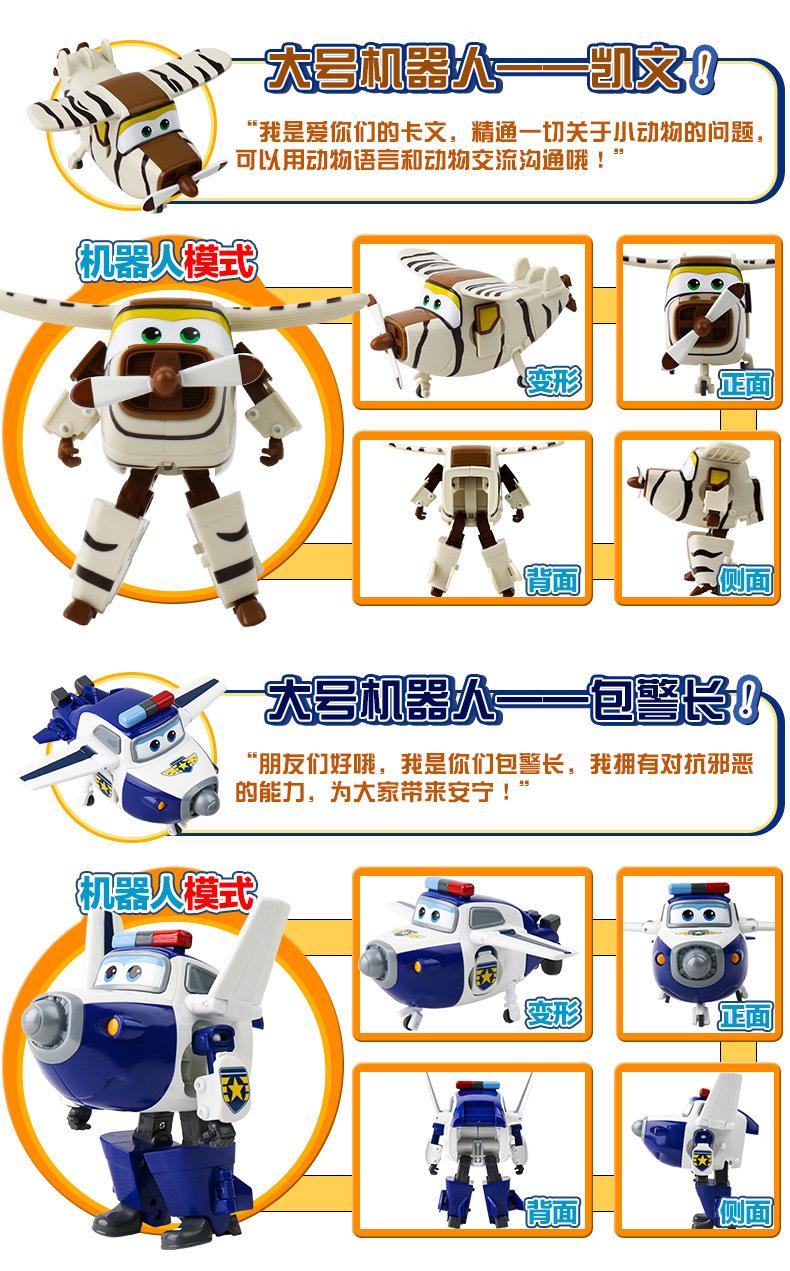 大号机器人——凯文！

“我是爱你们的卡文，精通一切关于小动物的问题，可以用动物语言和动物交流沟通哦！”

机器人模式

变形

正面

背面

侧面

大号机器人——包警长！

“朋友们好哦，我是你们包警长，我拥有对抗邪恶的能力，为大家带来安宁！”

机器人模式

变形

正面

背面

侧面