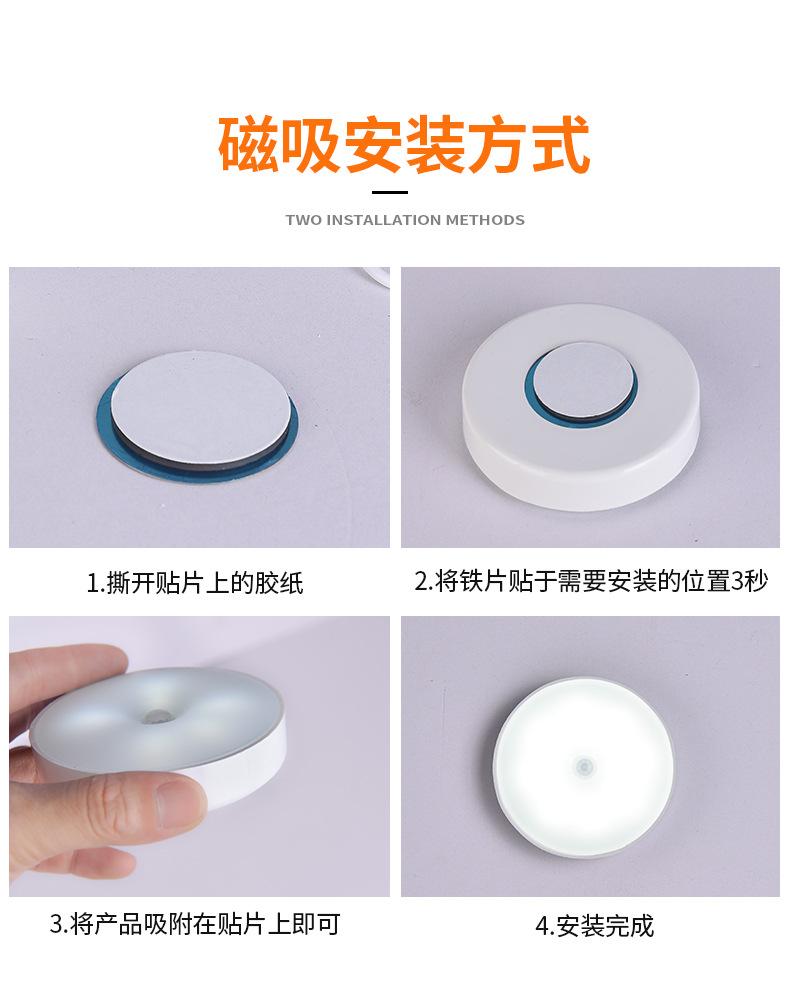 磁吸安装方式

TWO INSTALLATION METHODS

1.撕开贴片上的胶纸

2.将铁片贴于需要安装的位置3秒

3.将产品吸附在贴片上即可

4.安装完成