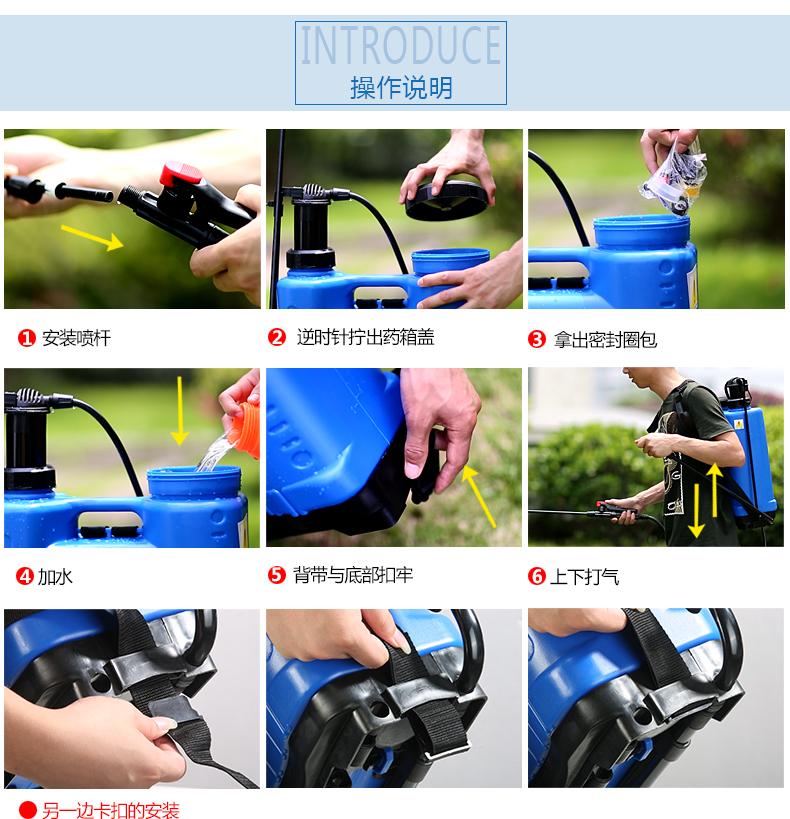 INTRODUCE
操作说明

❶ 安装喷杆

❷ 逆时针拧出药箱盖

❸ 拿出密封圈包

❹ 加水

❺ 背带与底部扣牢

❻ 上下打气

● 另一边卡扣的安装