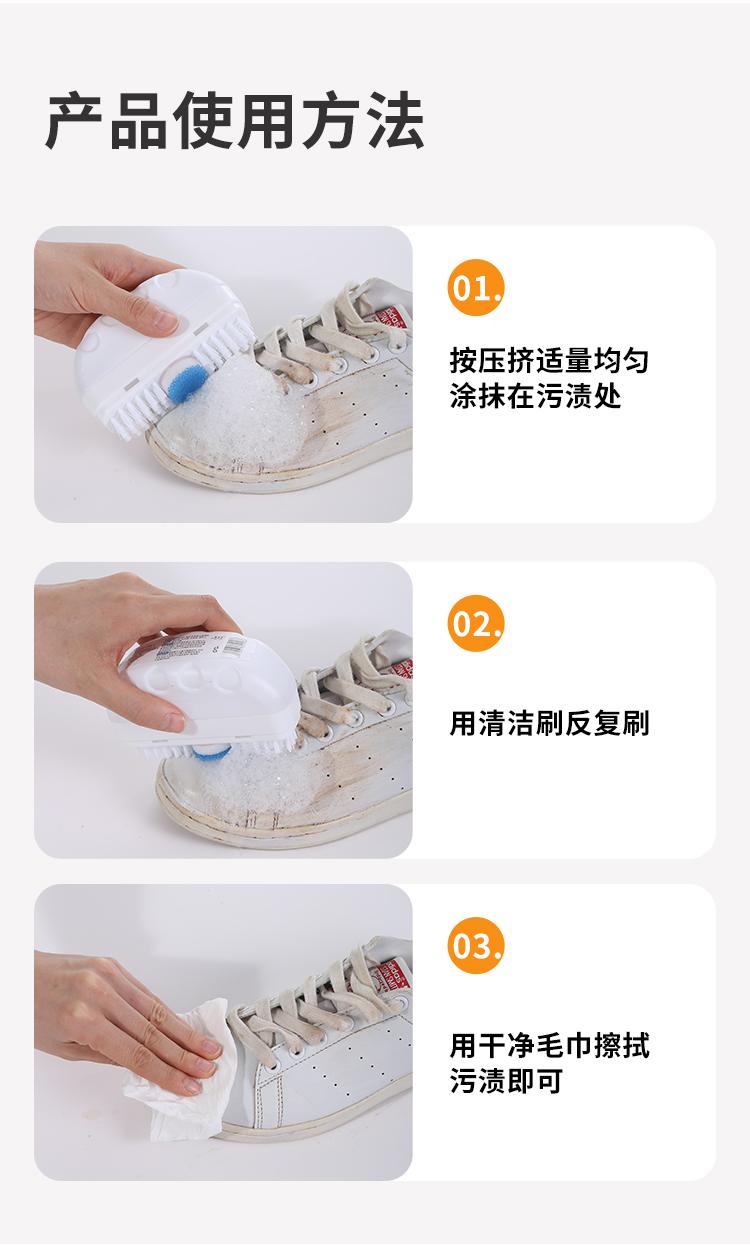 产品使用方法

01.

按压挤适量均匀涂抹在污渍处

02.

用清洁刷反复刷

03.

用干净毛巾擦拭污渍即可