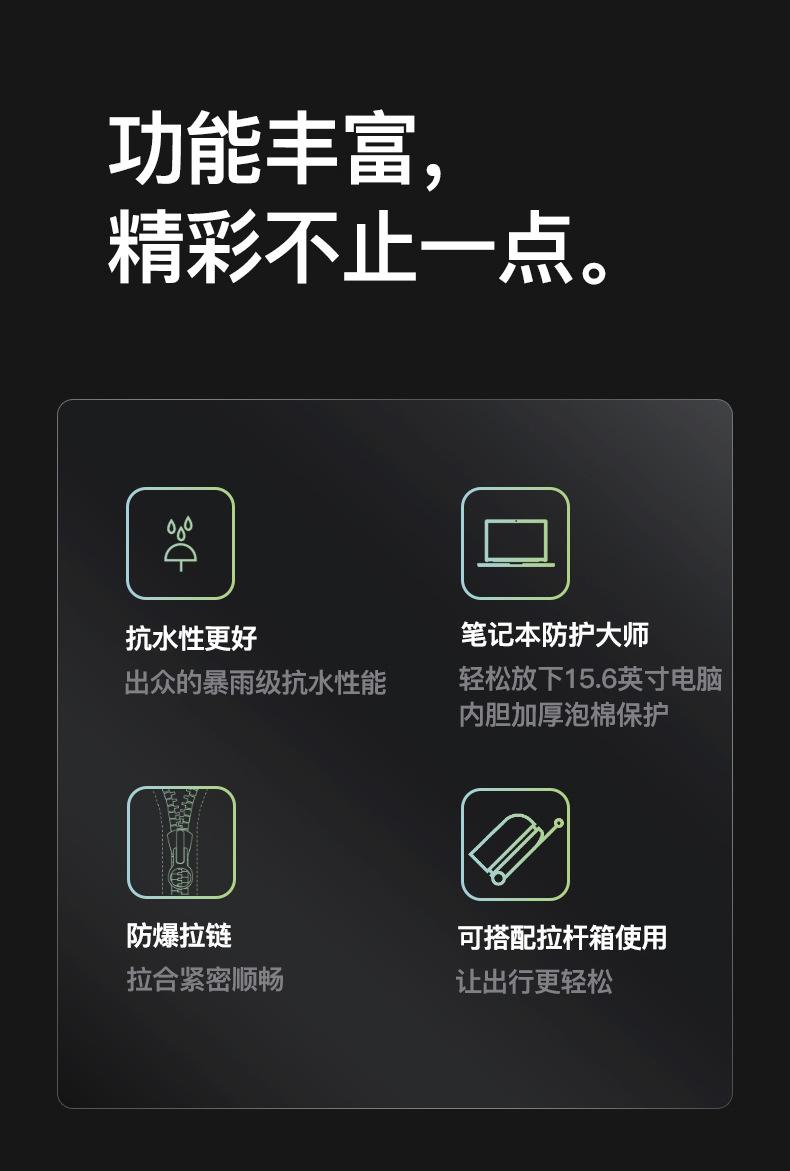 功能丰富，
精彩不止一点。

抗水性更好
出众的暴雨级抗水性能

笔记本防护大师
轻松放下15.6英寸电脑
内胆加厚泡棉保护

防爆拉链
拉合紧密顺畅

可搭配拉杆箱使用
让出行更轻松