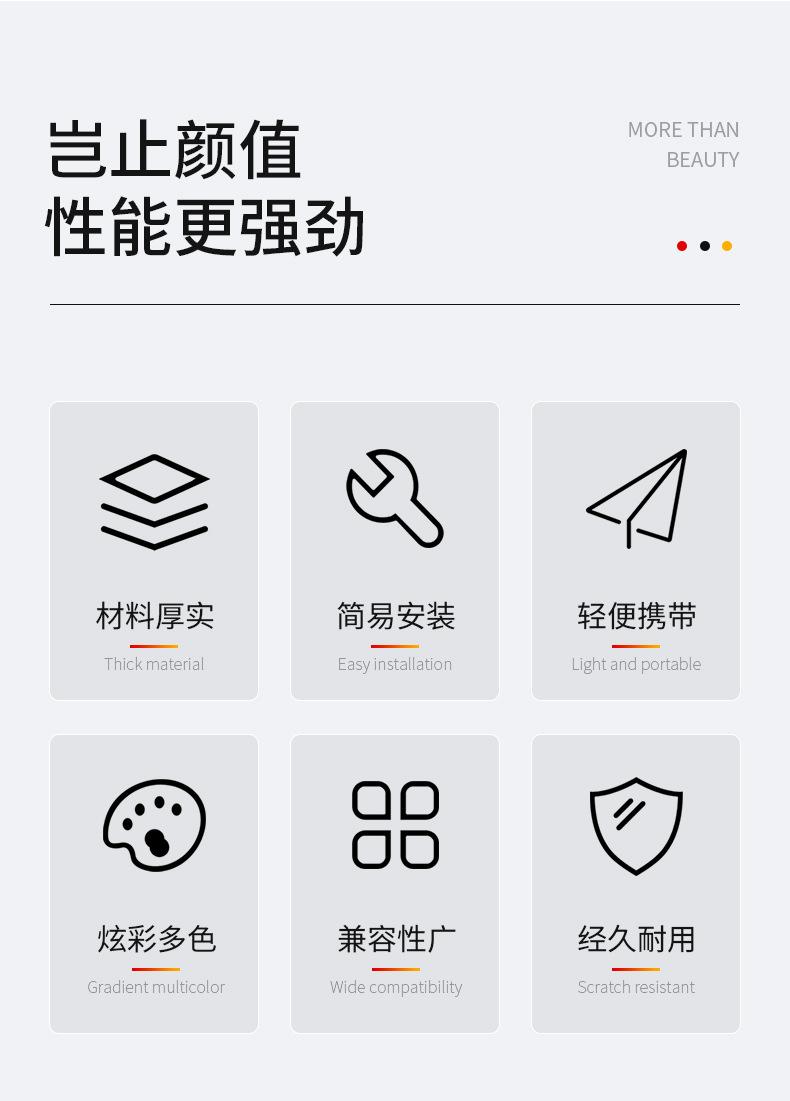 岂止颜值
性能更强劲

MORE THAN
BEAUTY

材料厚实
Thick material

简易安装
Easy installation

轻便携带
Light and portable

炫彩多色
Gradient multicolor

兼容性广
Wide compatibility

经久耐用
Scratch resistant