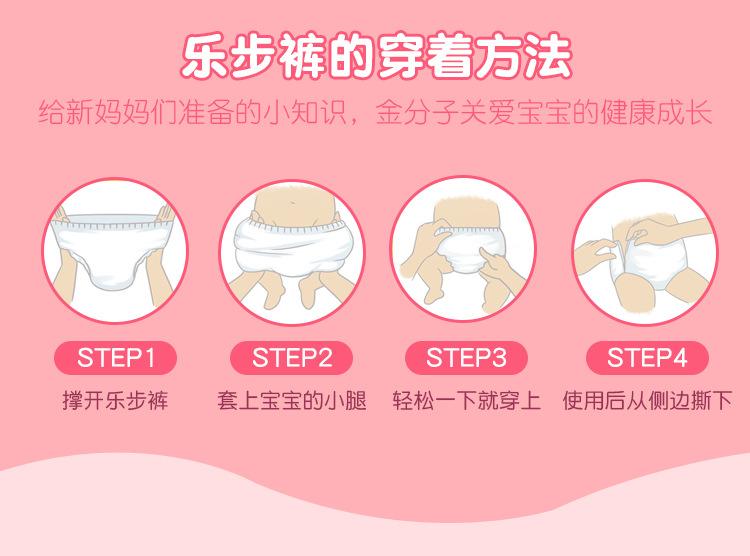 乐步裤的穿着方法

给新妈妈们准备的小知识，金分子关爱宝宝的健康成长

STEP1
撑开乐步裤

STEP2
套上宝宝的小腿

STEP3
轻松一下就穿上

STEP4
使用后从侧边撕下