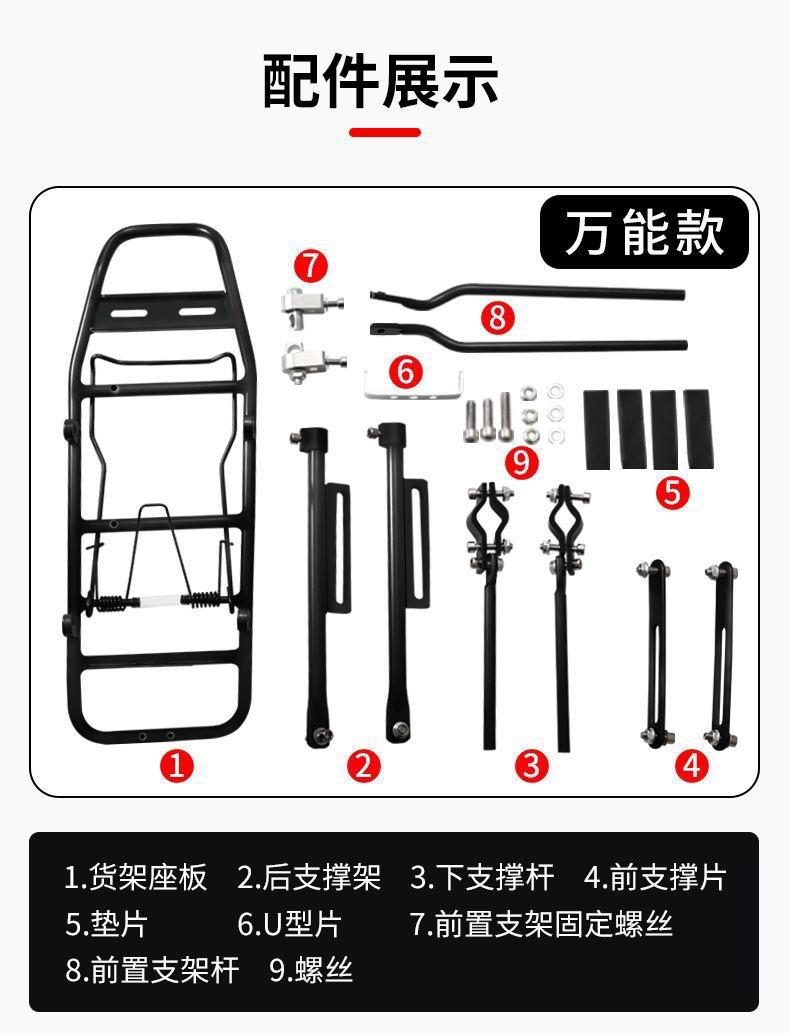 配件展示

万能款

7

8

6

9

5

1

2

3

4

1.货架座板　2.后支撑架　3.下支撑杆　4.前支撑片
5.垫片　6.U型片　7.前置支架固定螺丝
8.前置支架杆　9.螺丝