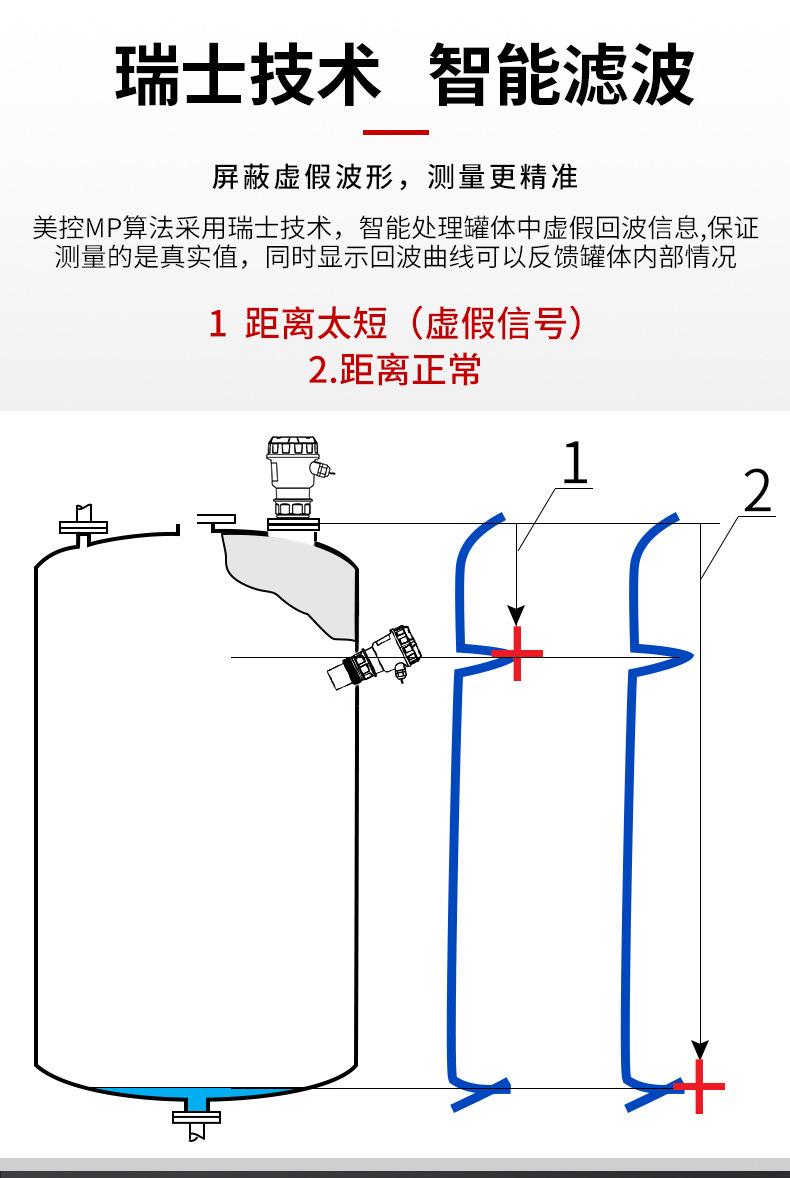 瑞士技术 智能滤波

屏蔽虚假波形，测量更精准

美控MP算法采用瑞士技术，智能处理罐体中虚假回波信息,保证测量的是真实值，同时显示回波曲线可以反馈罐体内部情况

1 距离太短（虚假信号）
2.距离正常

1

2