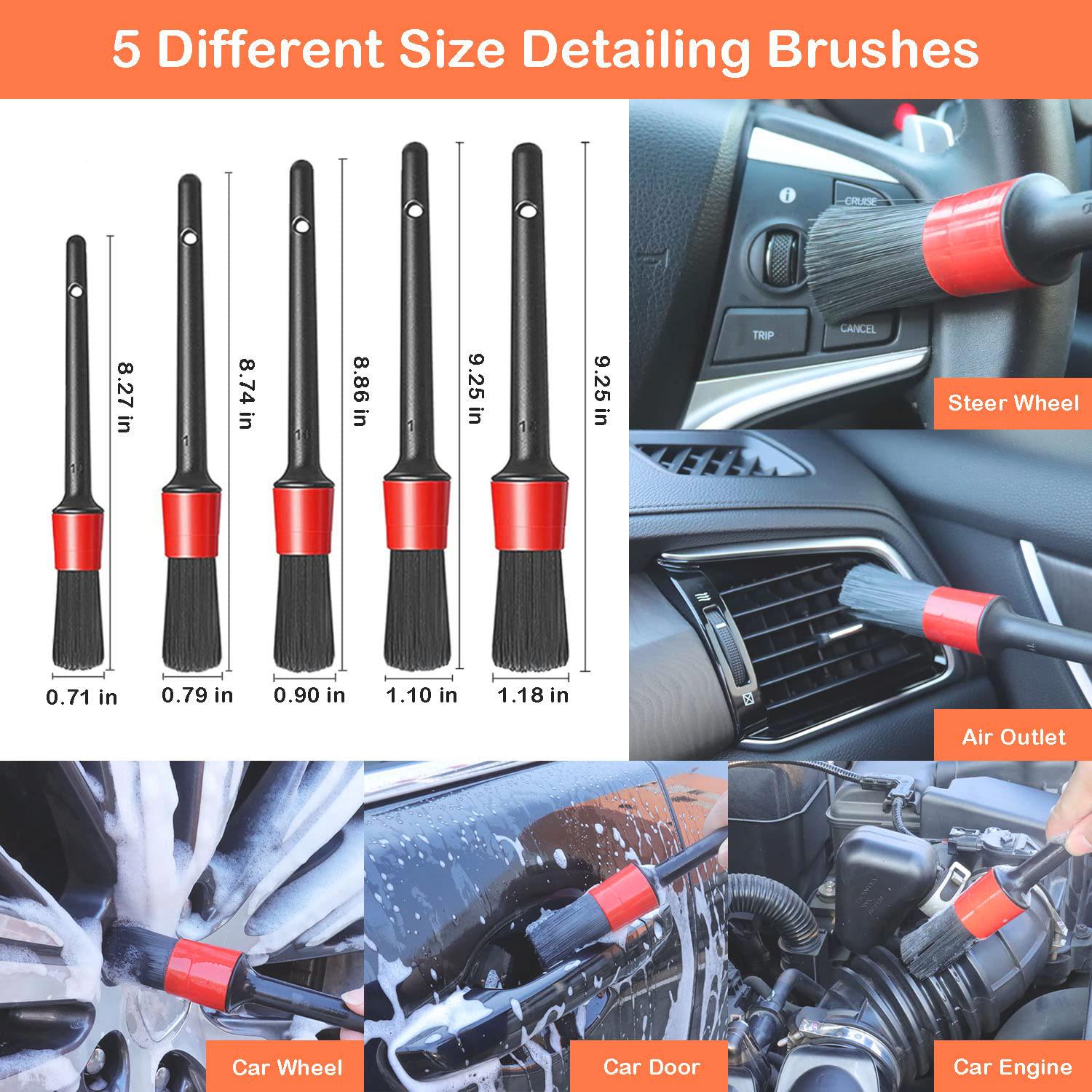 5 Different Size Detailing Brushes

8.27 in
8.74 in
8.86 in
9.25 in
9.25 in

0.71 in
0.79 in
0.90 in
1.10 in
1.18 in

CRUISE
TRIP
CANCEL

Steer Wheel

Air Outlet

Car Wheel

Car Door

Car Engine