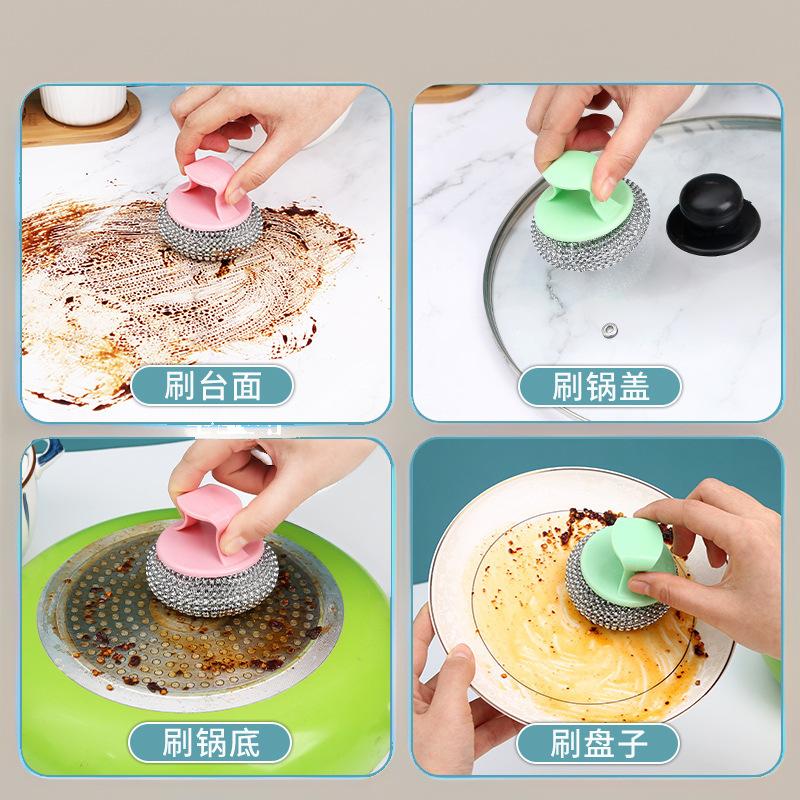 刷台面

刷锅盖

刷锅底

刷盘子