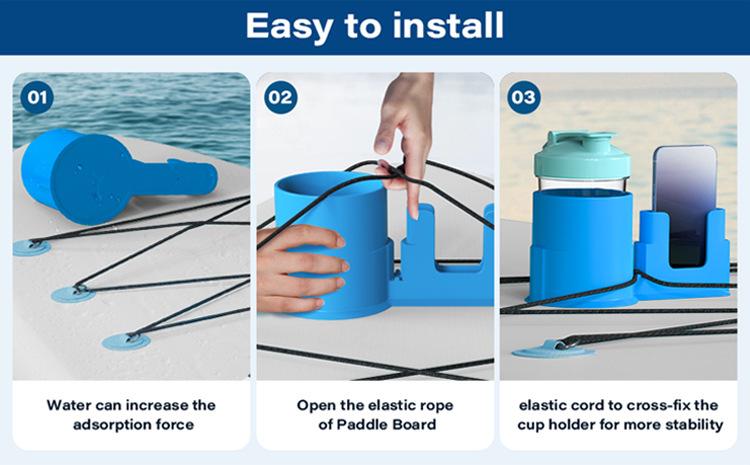 Easy to install

01

Water can increase the adsorption force

02

Open the elastic rope of Paddle Board

03

elastic cord to cross-fix the cup holder for more stability