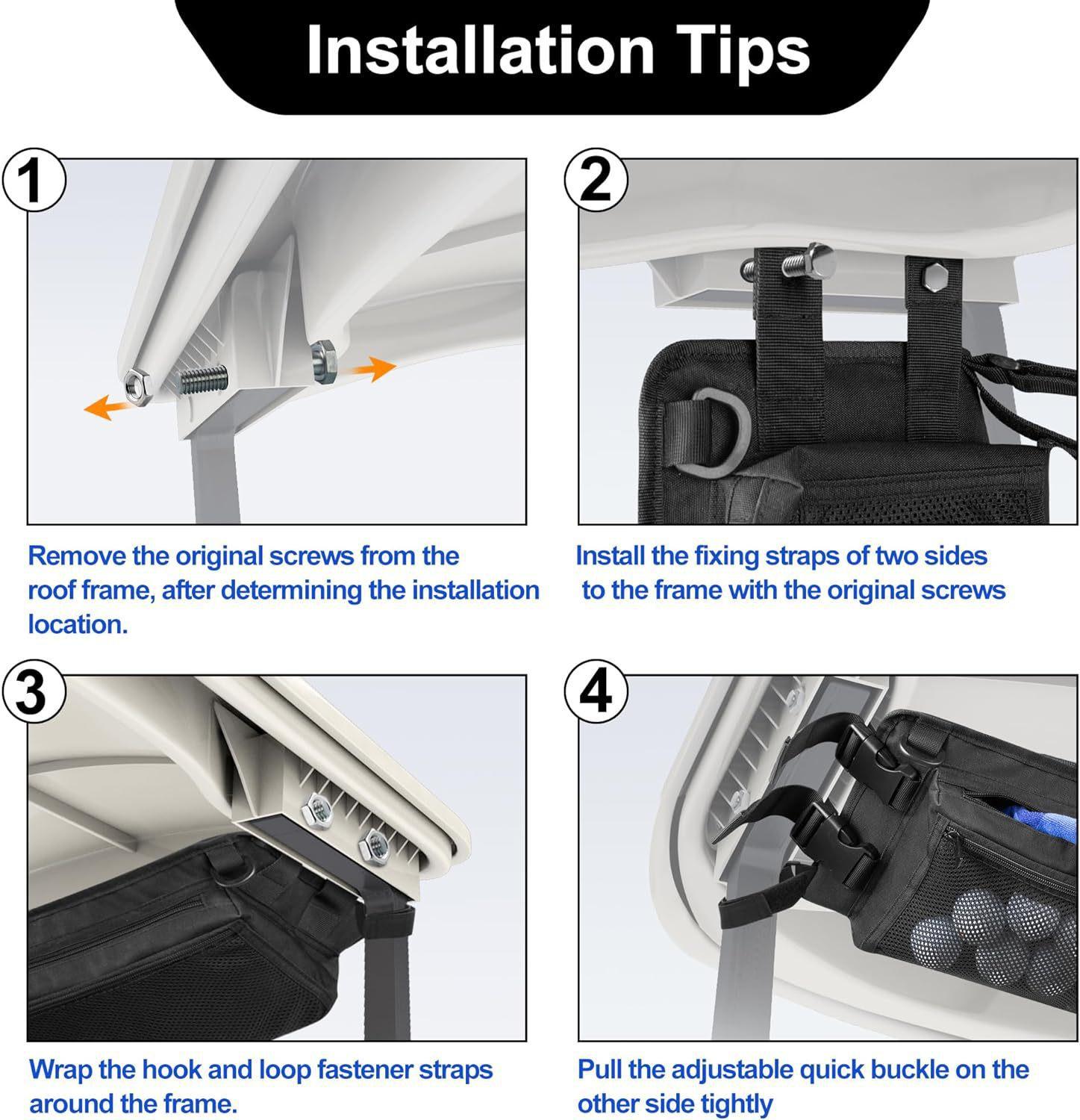 Installation Tips

1

Remove the original screws from the roof frame, after determining the installation location.

2

Install the fixing straps of two sides to the frame with the original screws

3

Wrap the hook and loop fastener straps around the frame.

4

Pull the adjustable quick buckle on the other side tightly