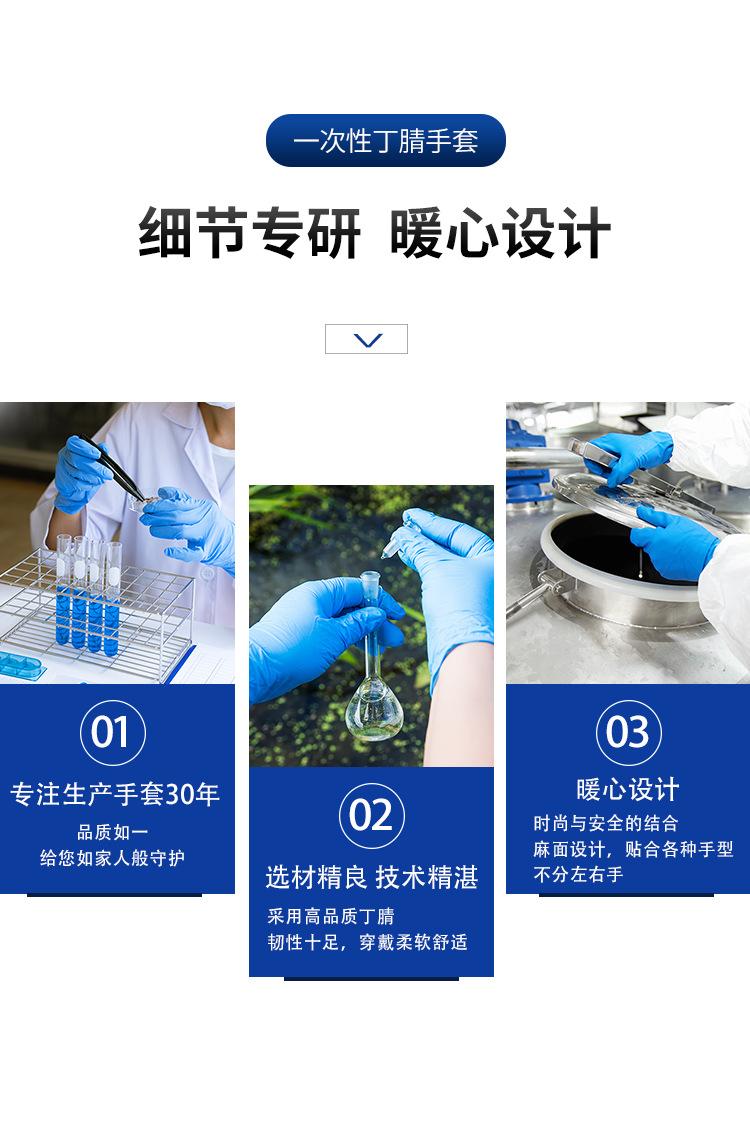 一次性丁腈手套

细节专研 暖心设计

01

专注生产手套30年

品质如一
给您如家人般守护

02

选材精良 技术精湛

采用高品质丁腈
韧性十足，穿戴柔软舒适

03

暖心设计

时尚与安全的结合
麻面设计，贴合各种手型
不分左右手