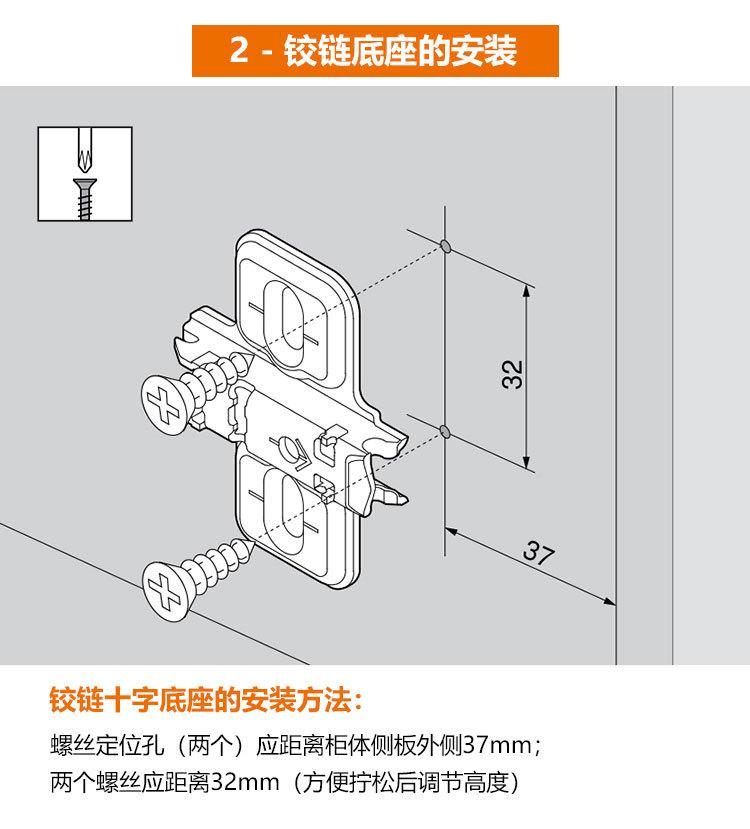 2 - 铰链底座的安装

32

37

铰链十字底座的安装方法：

螺丝定位孔（两个）应距离柜体侧板外侧37mm；
两个螺丝应距离32mm（方便拧松后调节高度）