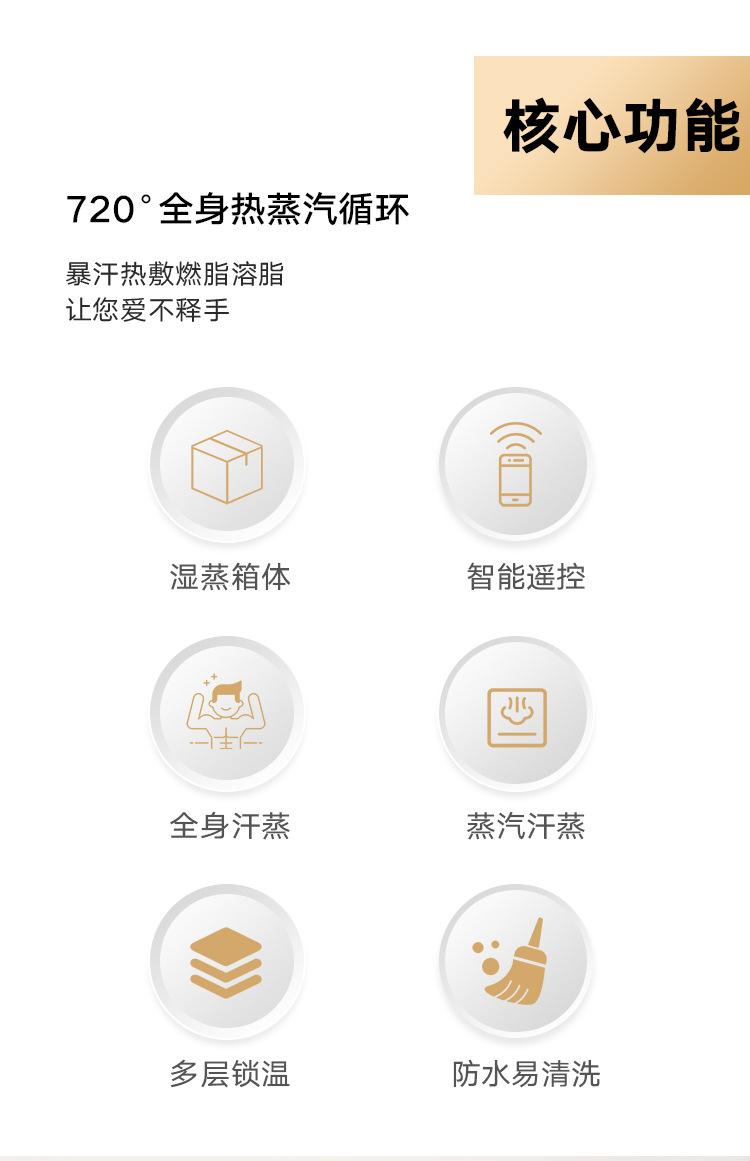 核心功能

720°全身热蒸汽循环

暴汗热敷燃脂溶脂
让您爱不释手

湿蒸箱体

智能遥控

全身汗蒸

蒸汽汗蒸

多层锁温

防水易清洗