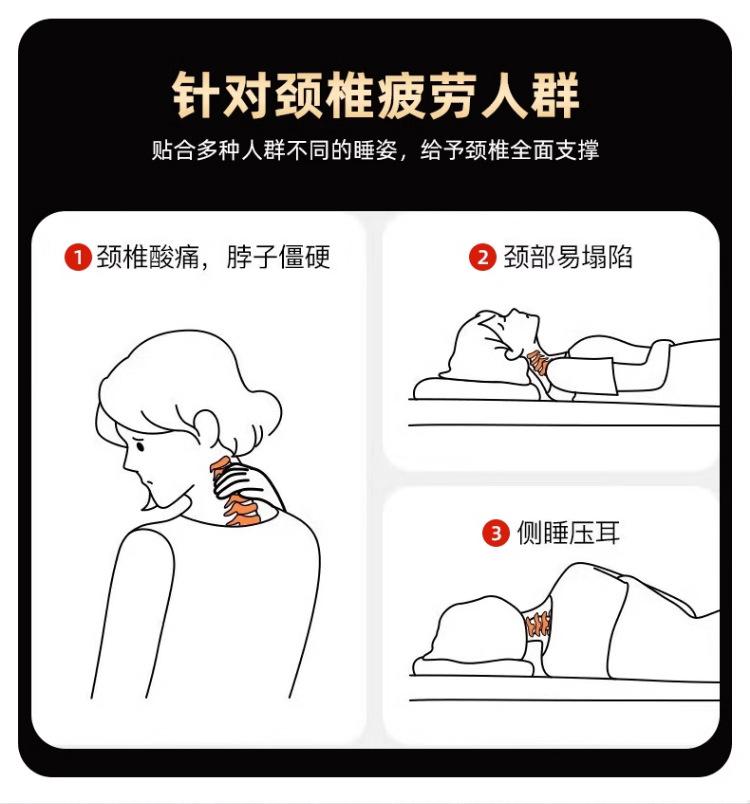 针对颈椎疲劳人群

贴合多种人群不同的睡姿，给予颈椎全面支撑

1 颈椎酸痛，脖子僵硬

2 颈部易塌陷

3 侧睡压耳