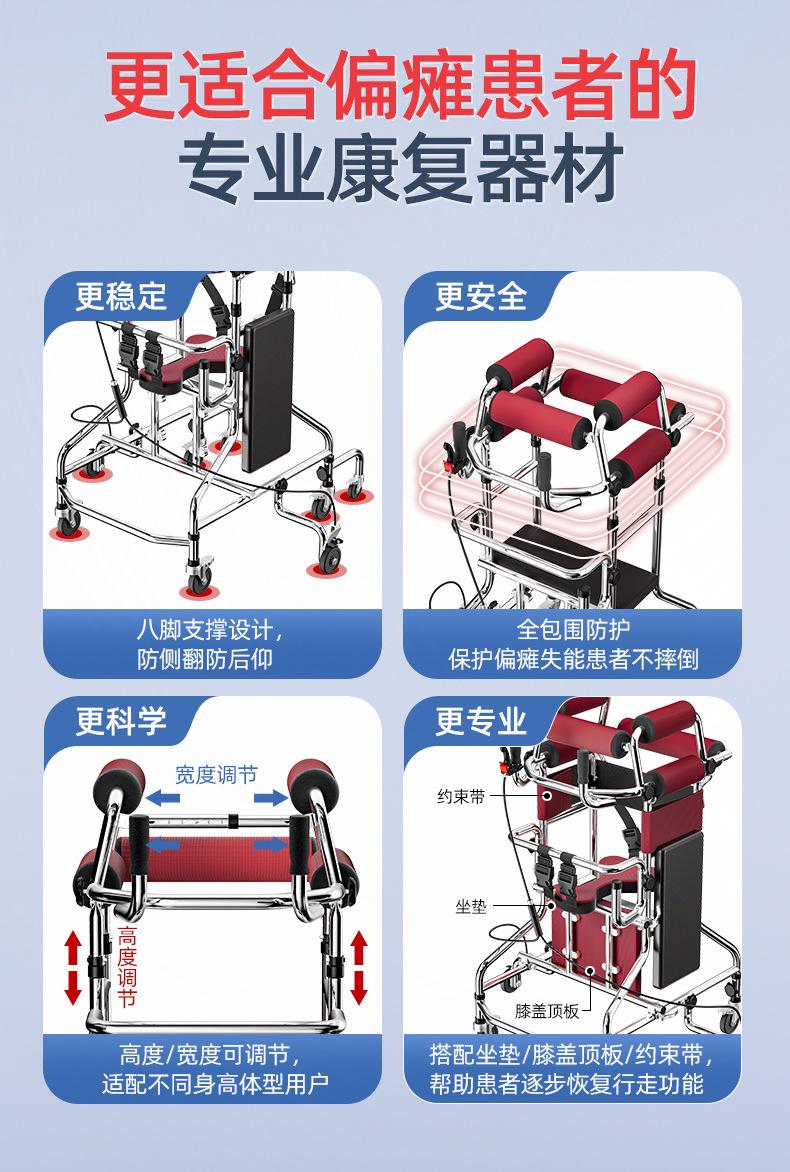 更适合偏瘫患者的
专业康复器材

更稳定

八脚支撑设计，
防侧翻防后仰

更安全

全包围防护
保护偏瘫失能患者不摔倒

更科学

宽度调节

高度调节

高度/宽度可调节，
适配不同身高体型用户

更专业

约束带

坐垫

膝盖顶板

搭配坐垫/膝盖顶板/约束带，
帮助患者逐步恢复行走功能