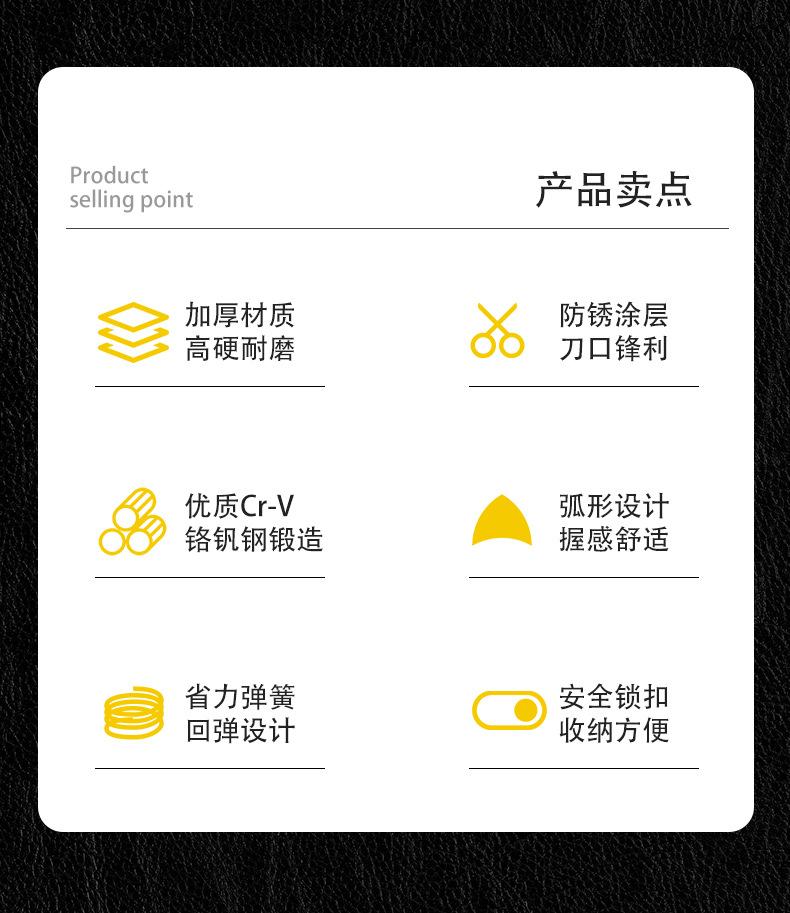 Product
selling point

产品卖点

加厚材质
高硬耐磨

防锈涂层
刀口锋利

优质Cr-V
铬钒钢锻造

弧形设计
握感舒适

省力弹簧
回弹设计

安全锁扣
收纳方便