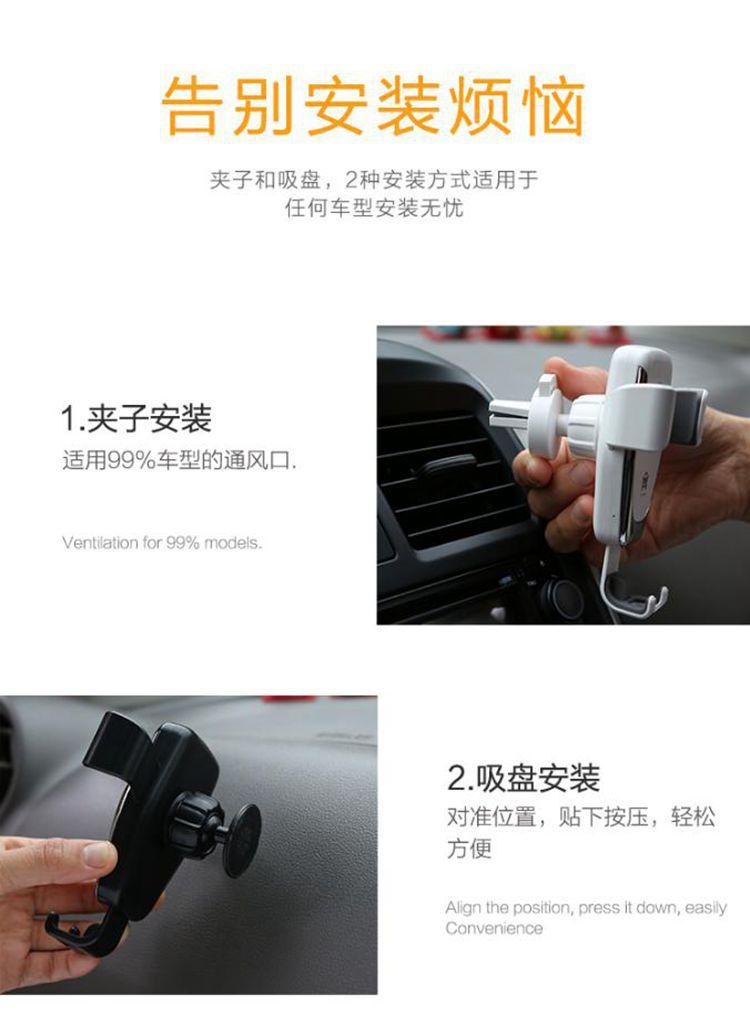 告别安装烦恼

夹子和吸盘，2种安装方式适用于任何车型安装无忧

1.夹子安装

适用99%车型的通风口.

Ventilation for 99% models.

2.吸盘安装

对准位置，贴下按压，轻松方便

Align the position, press it down, easily Convenience